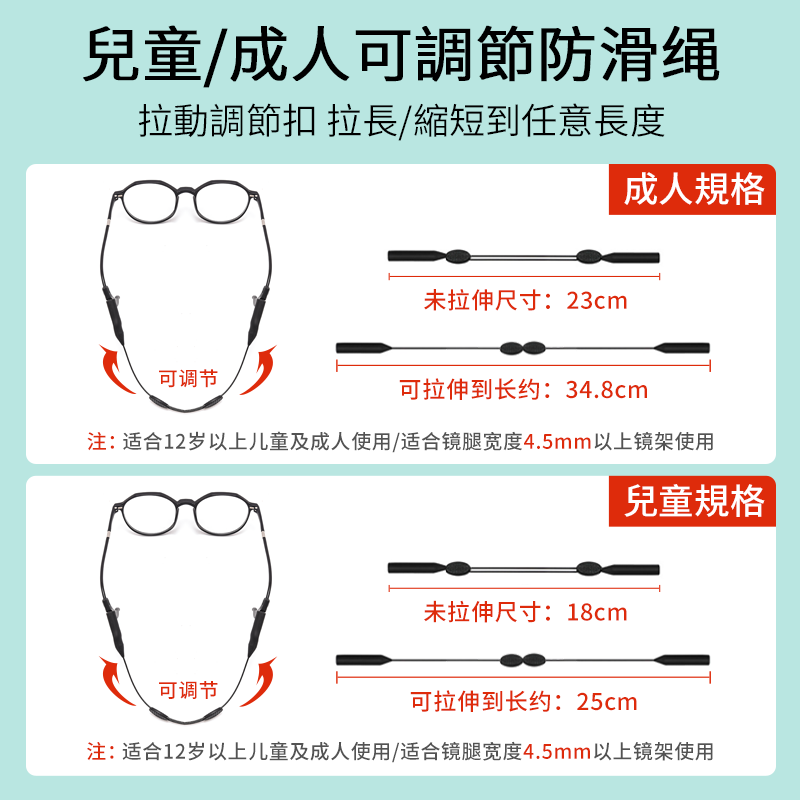 兒童/成人可調節防滑绳

拉動調節扣 拉長/縮短到任意長度

成人規格

可调节

未拉伸尺寸：23cm

可拉伸到长约：34.8cm

注：适合12岁以上儿童及成人使用/适合镜腿宽度4.5mm以上镜架使用

兒童規格

可调节

未拉伸尺寸：18cm

可拉伸到长约：25cm

注：适合12岁以上儿童及成人使用/适合镜腿宽度4.5mm以上镜架使用