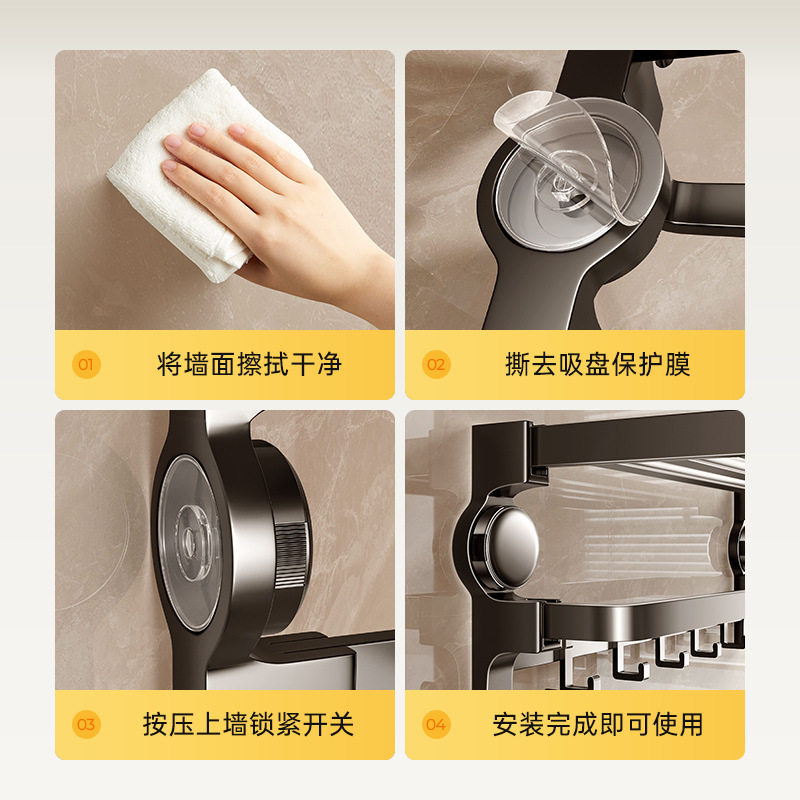 01 将墙面擦拭干净

02 撕去吸盘保护膜

03 按压上墙锁紧开关

04 安装完成即可使用