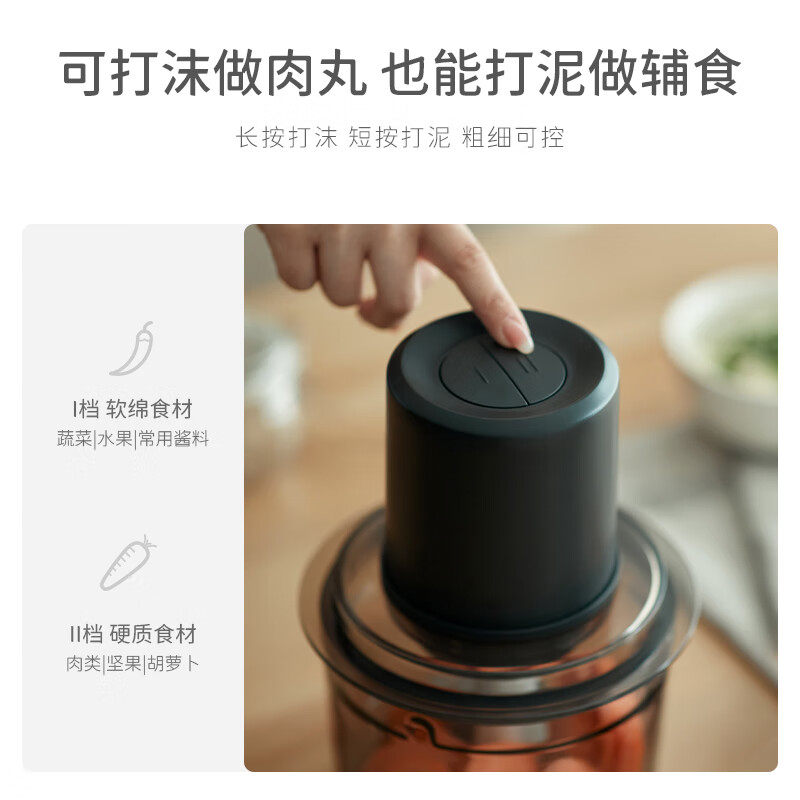 可打沫做肉丸 也能打泥做辅食

长按打沫 短按打泥 粗细可控

I档 软绵食材

蔬菜|水果|常用酱料

II档 硬质食材

肉类|坚果|胡萝卜