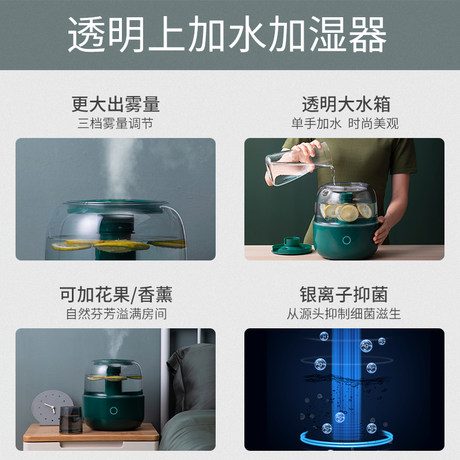 透明上加水加湿器

更大出雾量
三档雾量调节

透明大水箱
单手加水 时尚美观

可加花果/香薰
自然芬芳溢满房间

银离子抑菌
从源头抑制细菌滋生