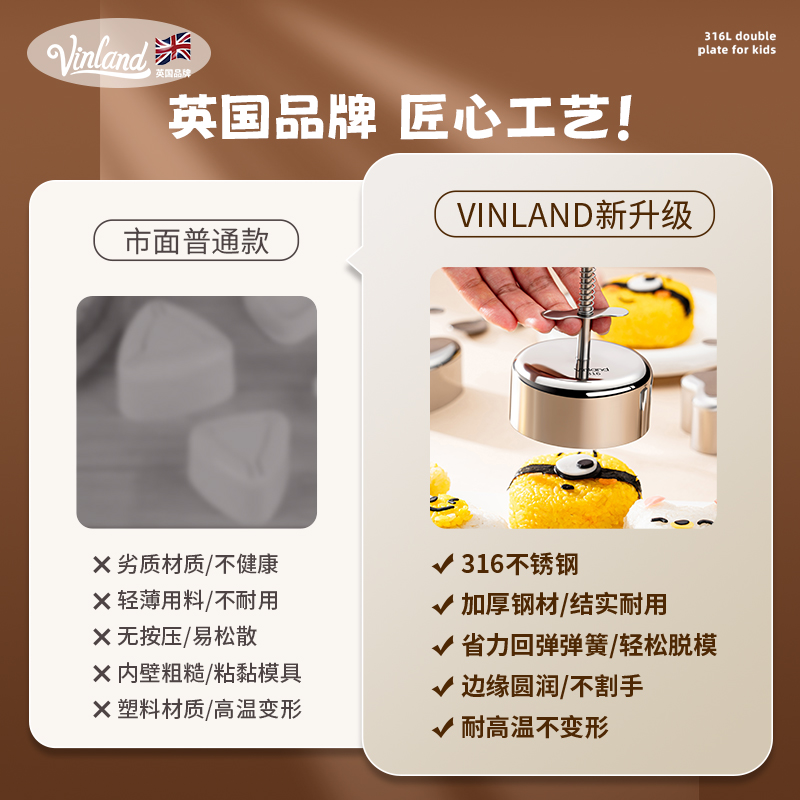 Vinland 英国品牌

316L double plate for kids

英国品牌 匠心工艺!

市面普通款

✕ 劣质材质/不健康
✕ 轻薄用料/不耐用
✕ 无按压/易松散
✕ 内壁粗糙/粘黏模具
✕ 塑料材质/高温变形

VINLAND新升级

Vinland 316

✔ 316不锈钢
✔ 加厚钢材/结实耐用
✔ 省力回弹弹簧/轻松脱模
✔ 边缘圆润/不割手
✔ 耐高温不变形