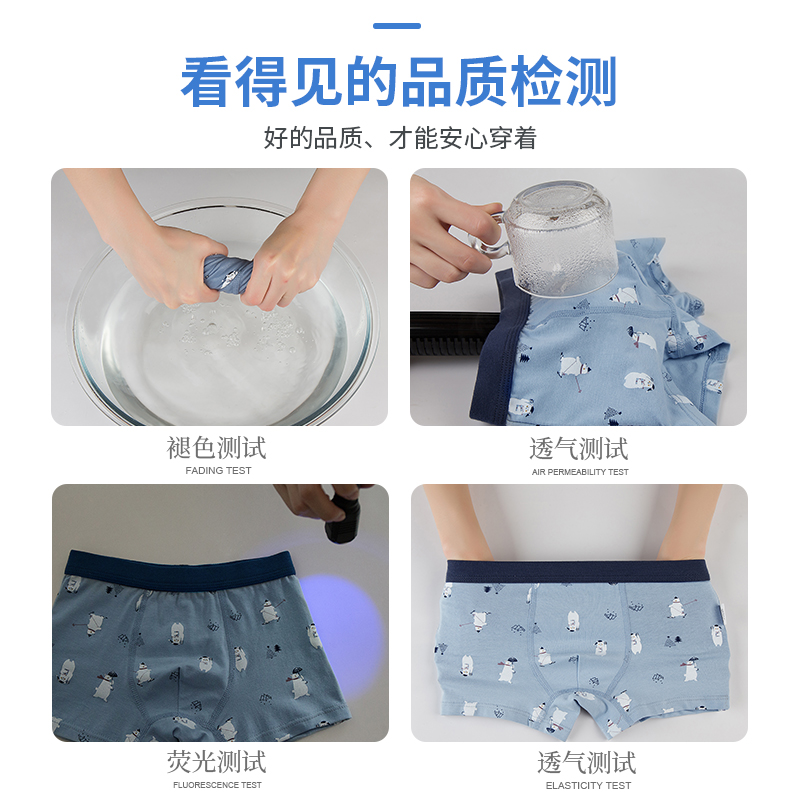 看得见的品质检测

好的品质、才能安心穿着

褪色测试
FADING TEST

透气测试
AIR PERMEABILITY TEST

荧光测试
FLUORESCENCE TEST

透气测试
ELASTICITY TEST