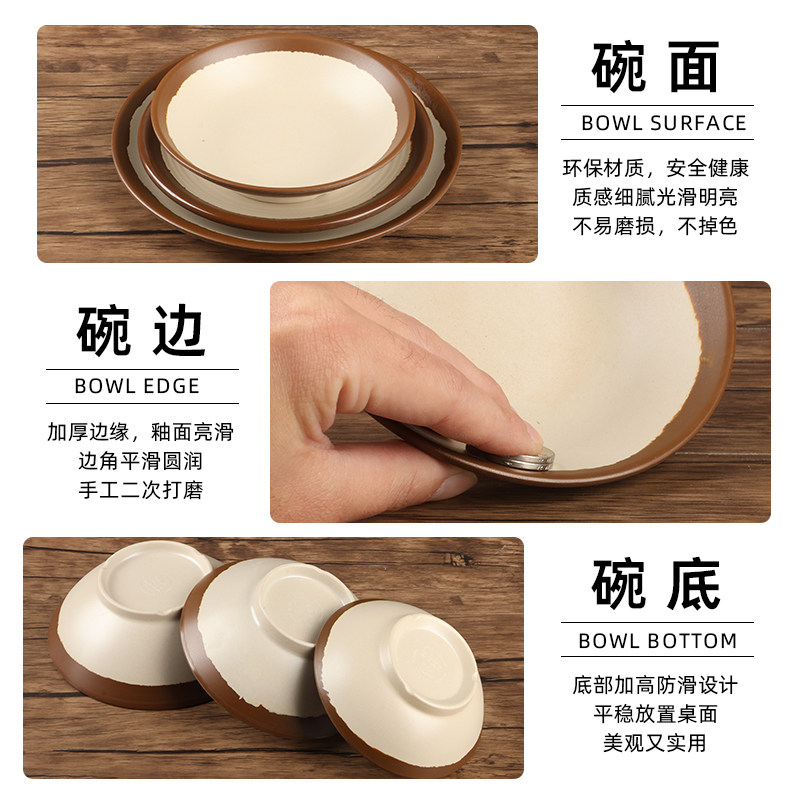 碗面

BOWL SURFACE

环保材质，安全健康
质感细腻光滑明亮
不易磨损，不掉色

碗边

BOWL EDGE

加厚边缘，釉面亮滑
边角平滑圆润
手工二次打磨

碗底

BOWL BOTTOM

底部加高防滑设计
平稳放置桌面
美观又实用