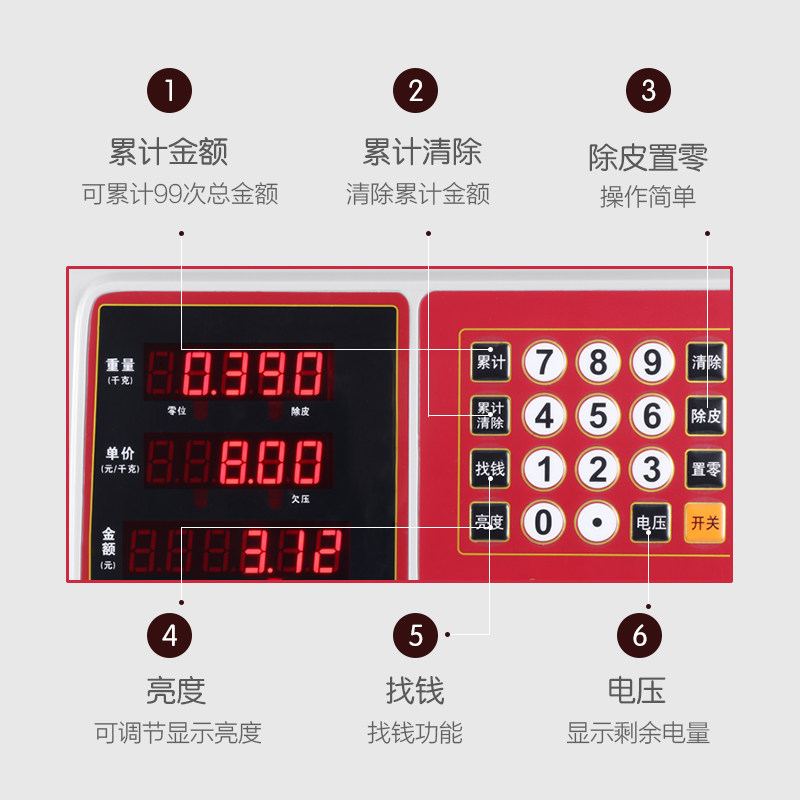 1
累计金额
可累计99次总金额

2
累计清除
清除累计金额

3
除皮置零
操作简单

重量
(千克)
0.390
零位
除皮

单价
(元/千克)
8.00
欠压

金额
(元)
3.12

累计
7
8
9
清除

累计清除
4
5
6
除皮

找钱
1
2
3
置零

亮度
0
•
电压
开关

4
亮度
可调节显示亮度

5
找钱
找钱功能

6
电压
显示剩余电量