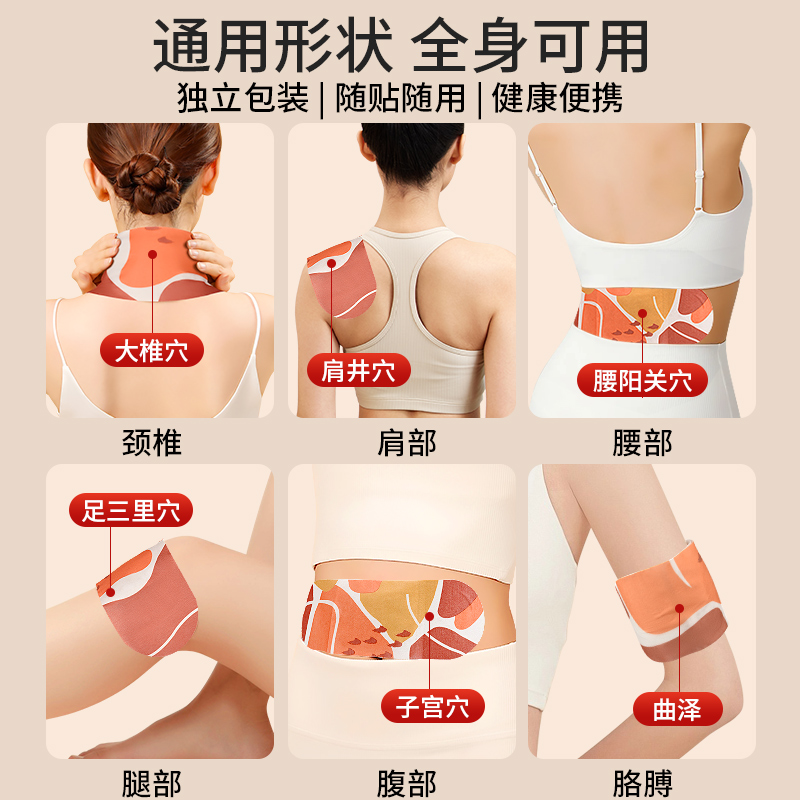 通用形状 全身可用

独立包装 | 随贴随用 | 健康便携

大椎穴

颈椎

肩井穴

肩部

腰阳关穴

腰部

足三里穴

腿部

子宫穴

腹部

曲泽

胳膊