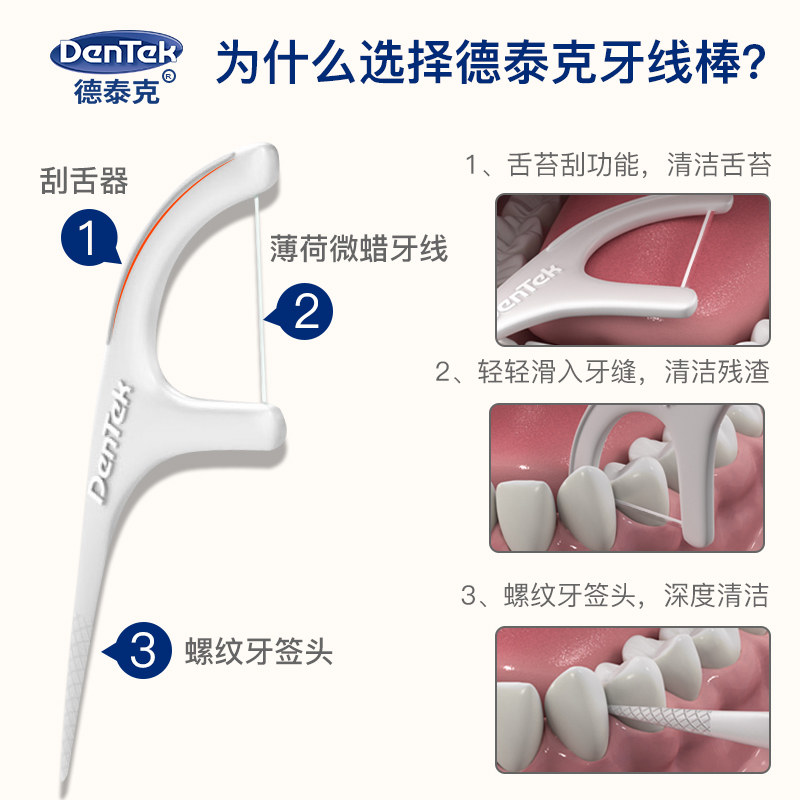 DenTek
德泰克®

为什么选择德泰克牙线棒?

刮舌器
1

薄荷微蜡牙线
2

DenTek

3
螺纹牙签头

1、舌苔刮功能，清洁舌苔

DenTek

2、轻轻滑入牙缝，清洁残渣

3、螺纹牙签头，深度清洁