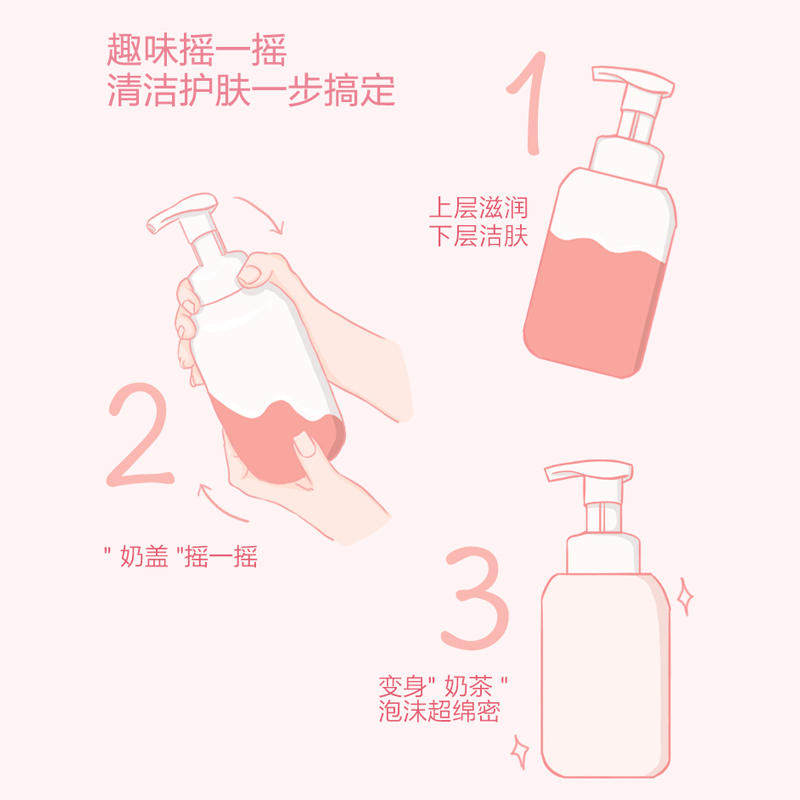 趣味摇一摇
清洁护肤一步搞定

1

上层滋润
下层洁肤

2

" 奶盖 "摇一摇

3

变身" 奶茶 "
泡沫超绵密