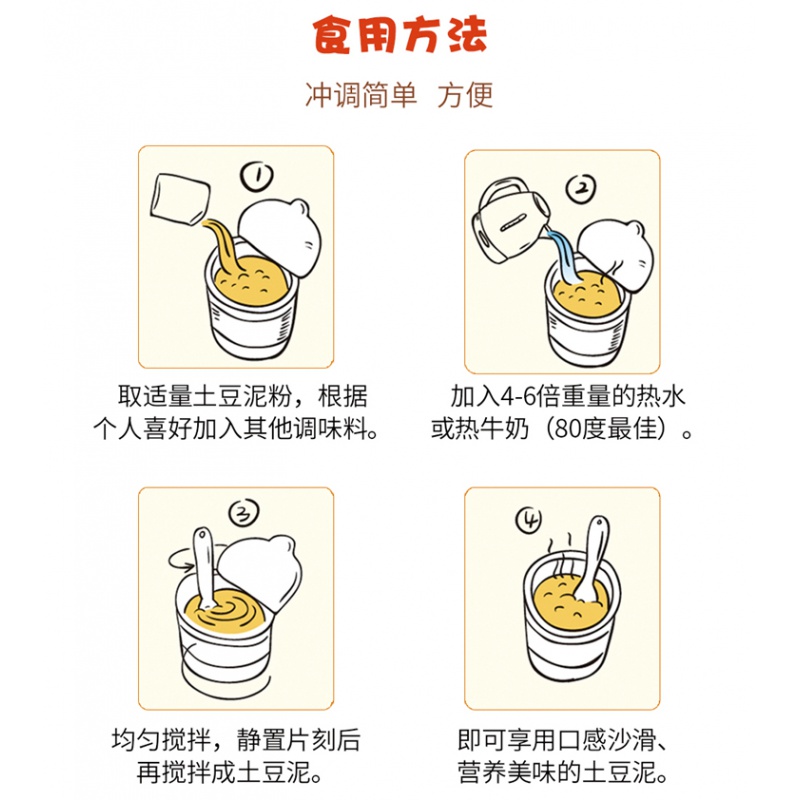 食用方法

冲调简单 方便

①

取适量土豆泥粉，根据个人喜好加入其他调味料。

②

加入4-6倍重量的热水或热牛奶（80度最佳）。

③

均匀搅拌，静置片刻后再搅拌成土豆泥。

④

即可享用口感沙滑、营养美味的土豆泥。