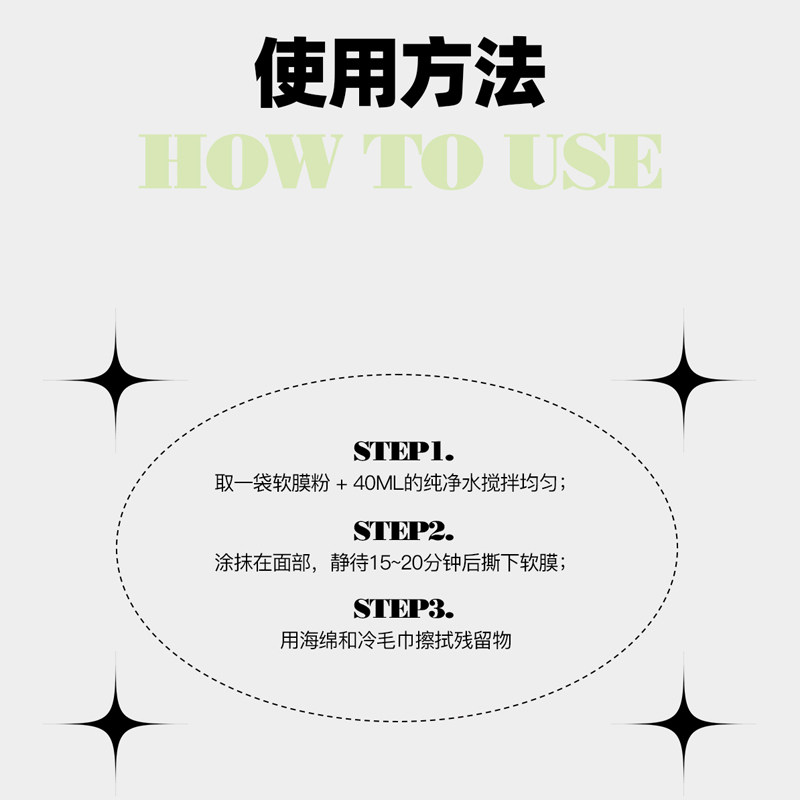 使用方法
HOW TO USE

STEP1.
取一袋软膜粉 + 40ML的纯净水搅拌均匀；

STEP2.
涂抹在面部，静待15~20分钟后撕下软膜；

STEP3.
用海绵和冷毛巾擦拭残留物