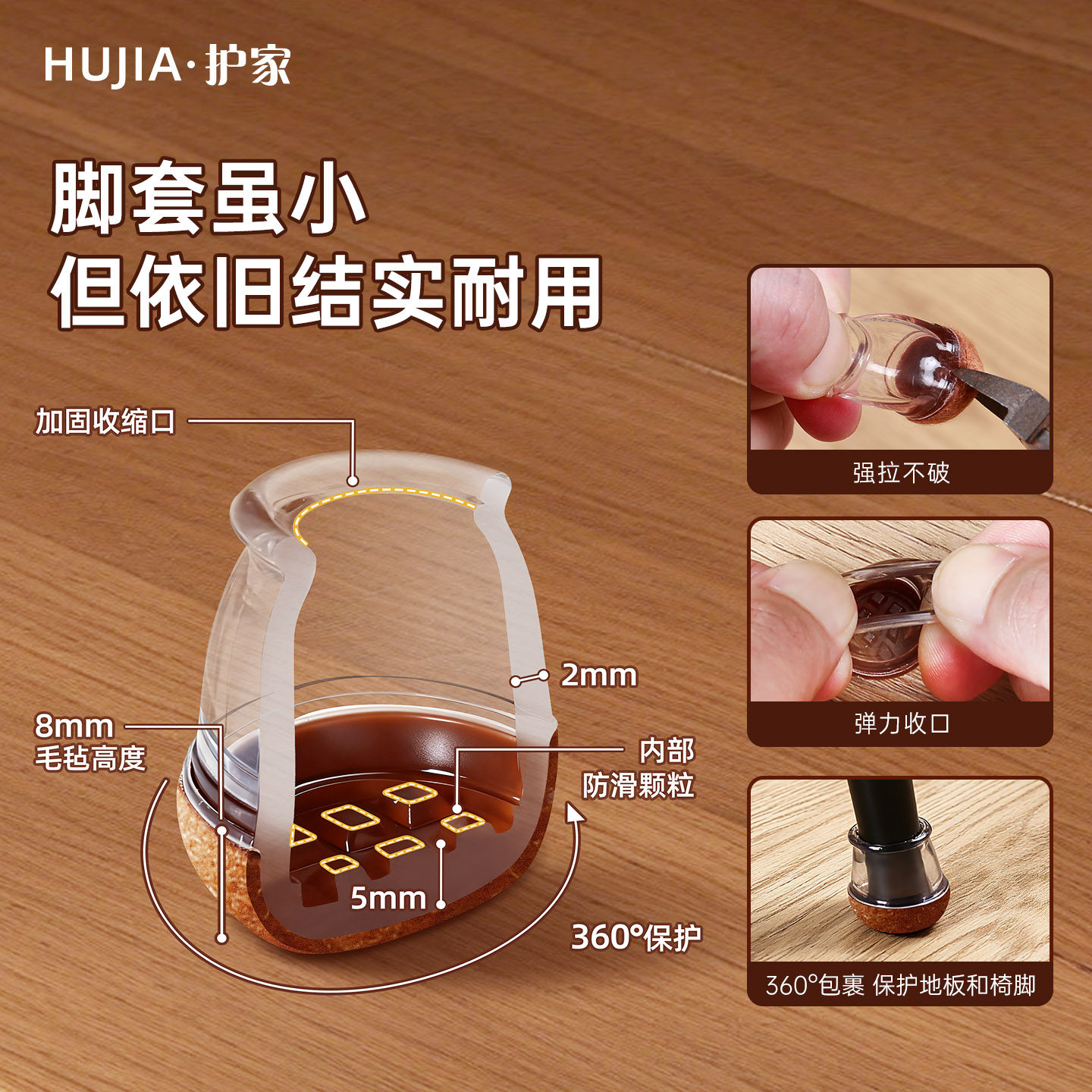 HUJIA·护家

脚套虽小
但依旧结实耐用

加固收缩口

2mm

8mm
毛毡高度

内部
防滑颗粒

5mm

360°保护

强拉不破

弹力收口

360°包裹 保护地板和椅脚