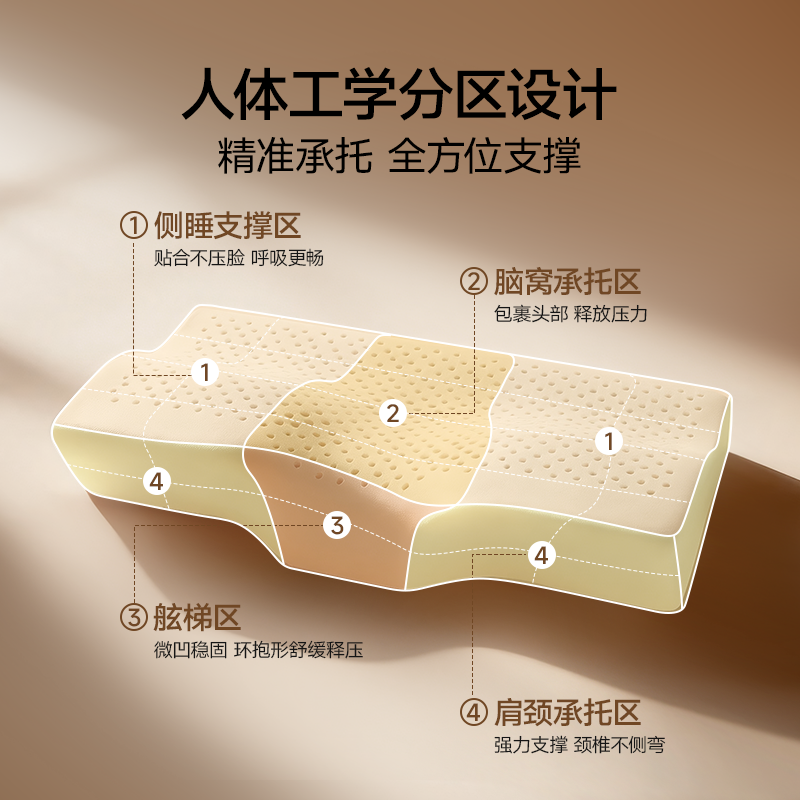 人体工学分区设计
精准承托 全方位支撑

① 侧睡支撑区
贴合不压脸 呼吸更畅

② 脑窝承托区
包裹头部 释放压力

1
2
1
4
3
4

③ 舷梯区
微凹稳固 环抱形舒缓释压

④ 肩颈承托区
强力支撑 颈椎不侧弯