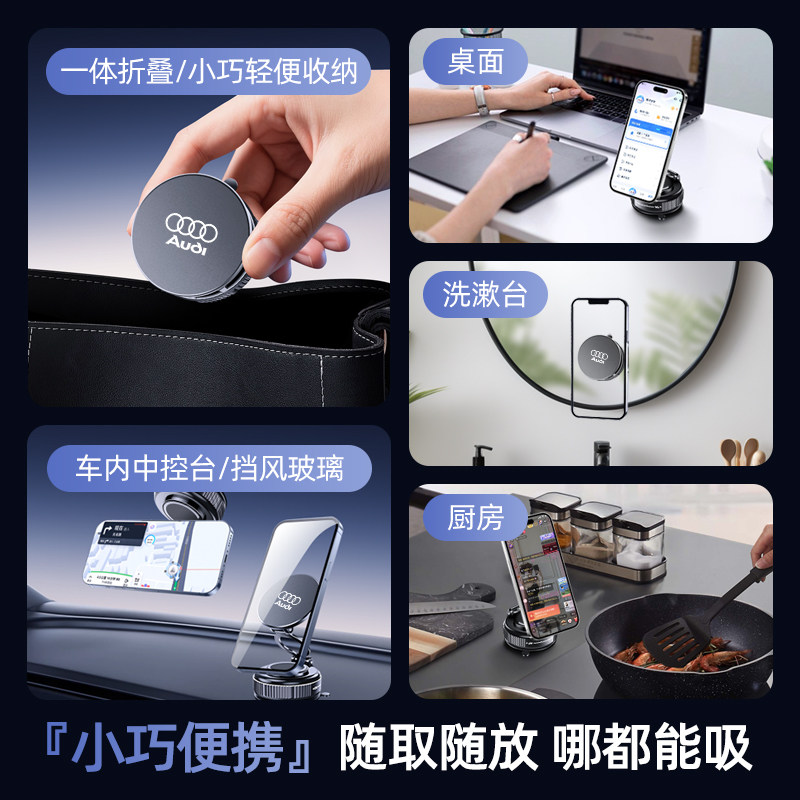 一体折叠/小巧轻便收纳

Audi

桌面

洗漱台

Audi

车内中控台/挡风玻璃

Audi

厨房

『小巧便携』随取随放 哪都能吸