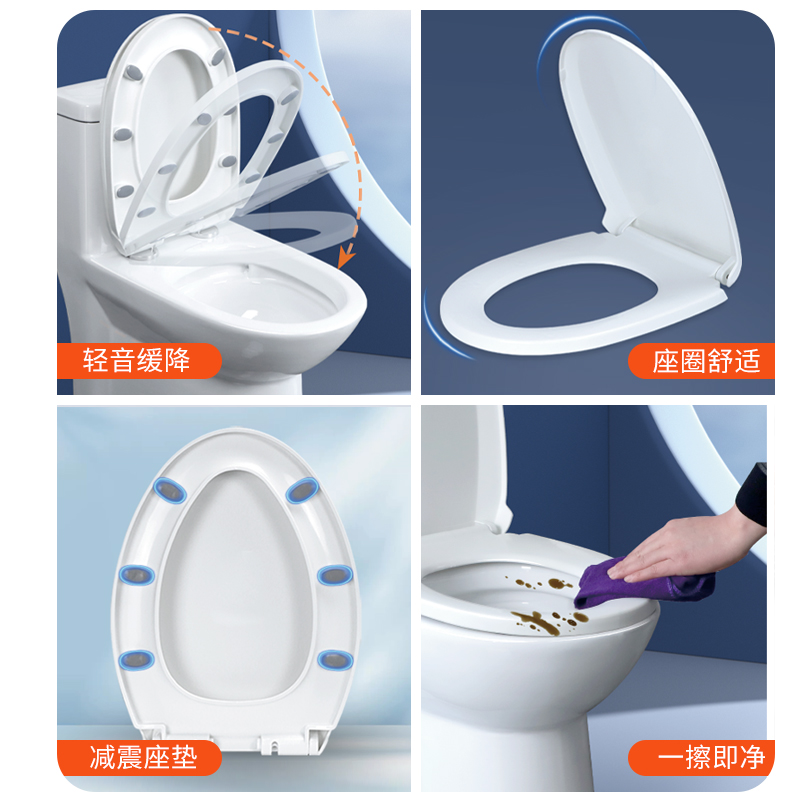 轻音缓降

座圈舒适

减震座垫

一擦即净