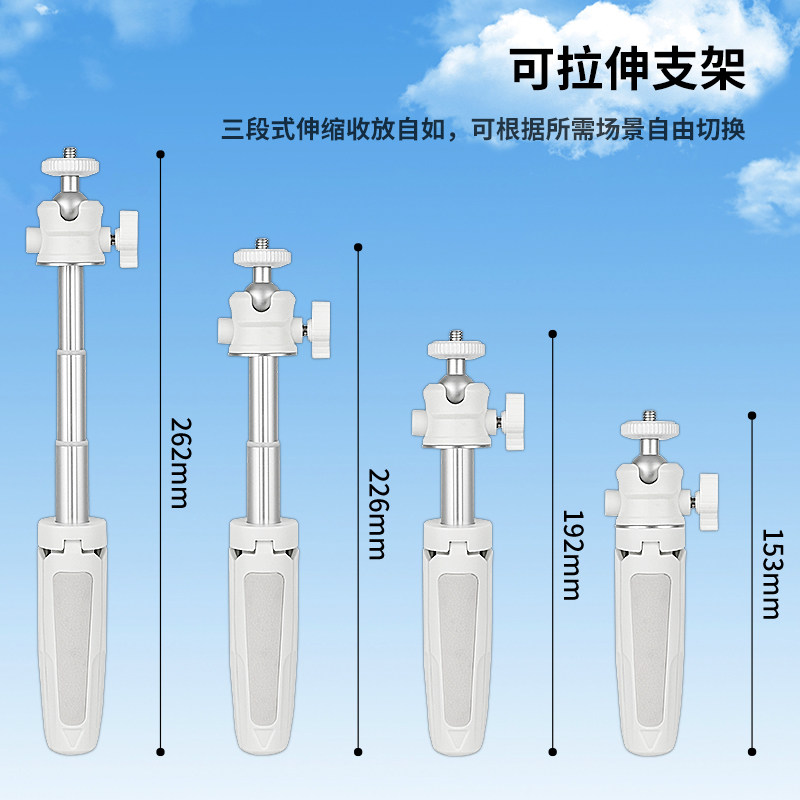 可拉伸支架

三段式伸缩收放自如，可根据所需场景自由切换

262mm

226mm

192mm

153mm