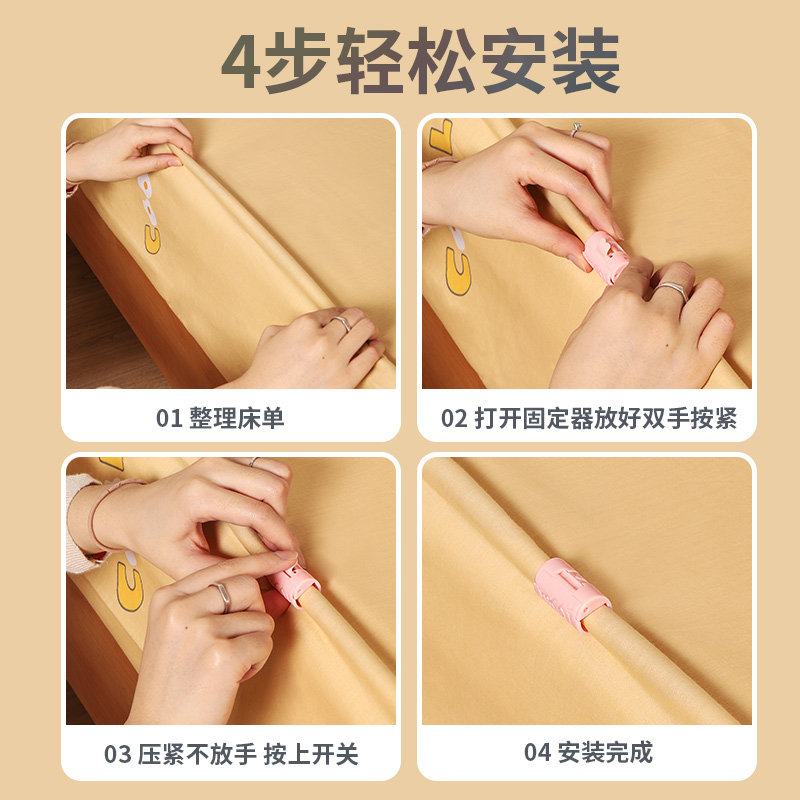 4步轻松安装

01 整理床单

02 打开固定器放好双手按紧

03 压紧不放手 按上开关

04 安装完成