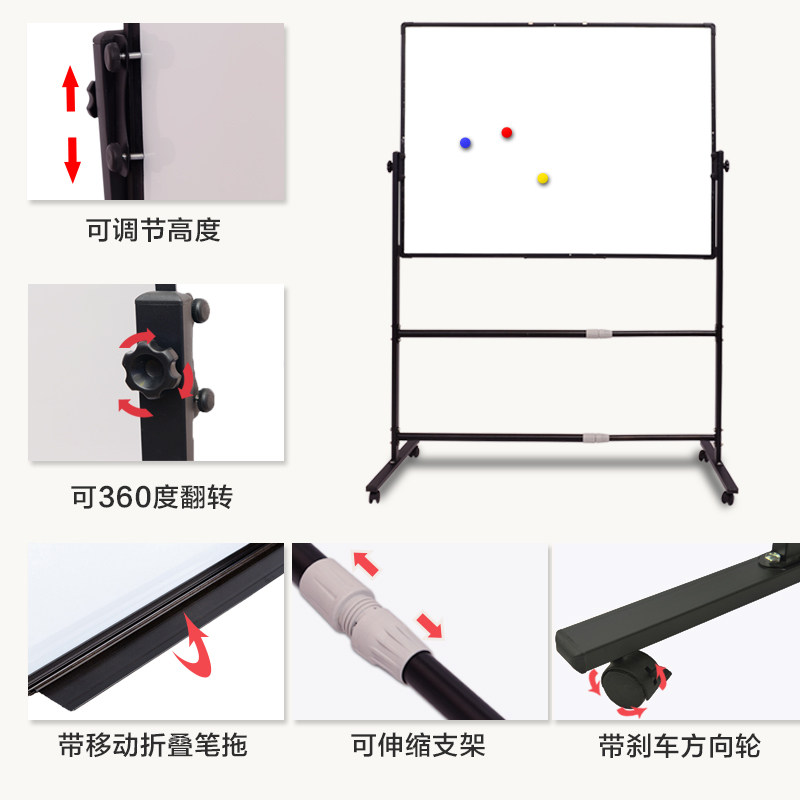 可调节高度

可360度翻转

带移动折叠笔拖

可伸缩支架

带刹车方向轮