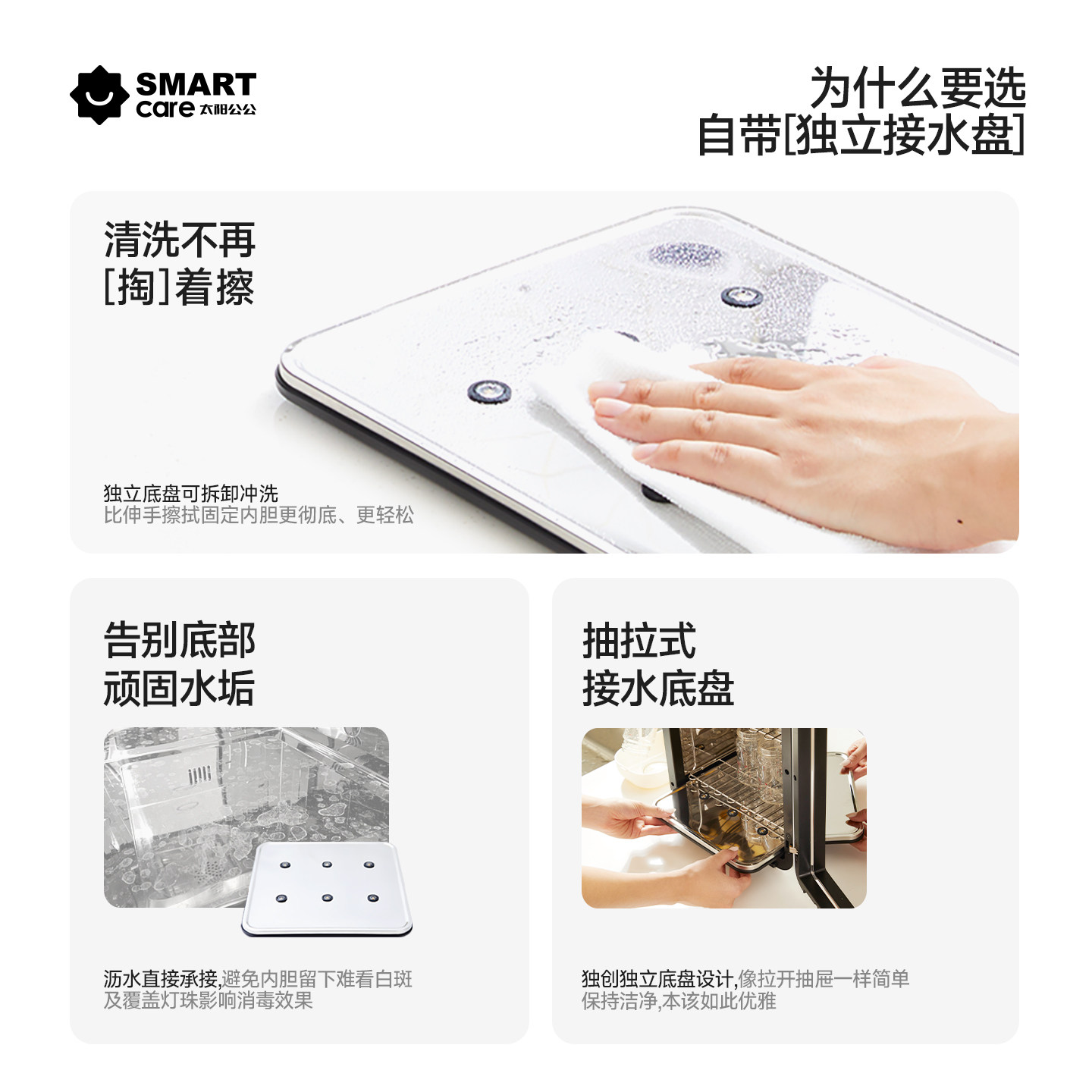 SMART care 太阳公公

为什么要选
自带[独立接水盘]

清洗不再
[掏]着擦

独立底盘可拆卸冲洗
比伸手擦拭固定内胆更彻底、更轻松

告别底部
顽固水垢

沥水直接承接,避免内胆留下难看白斑
及覆盖灯珠影响消毒效果

抽拉式
接水底盘

独创独立底盘设计,像拉开抽屉一样简单
保持洁净,本该如此优雅