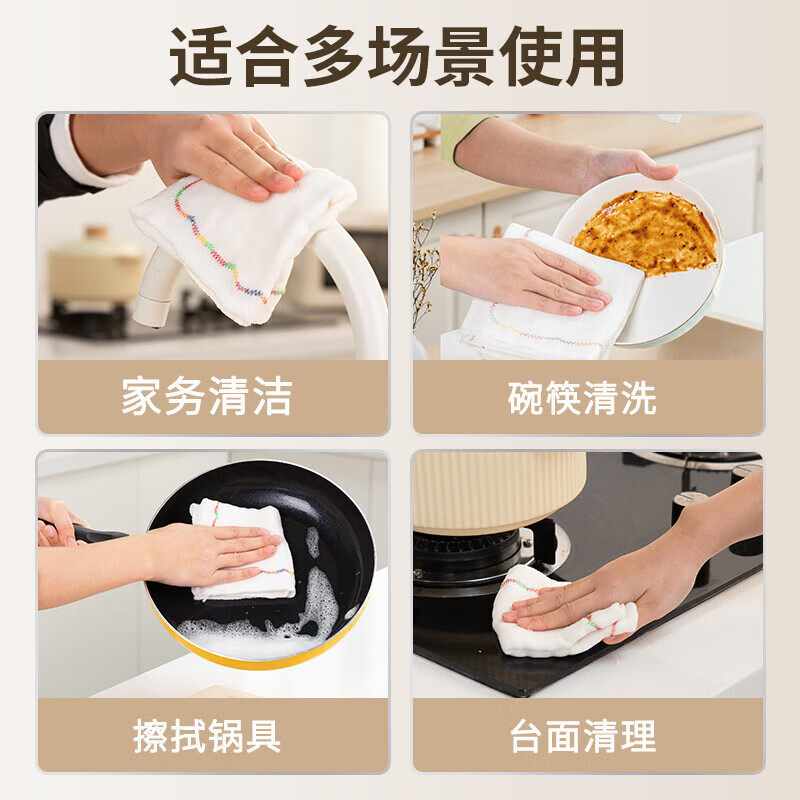 适合多场景使用

家务清洁

碗筷清洗

擦拭锅具

台面清理