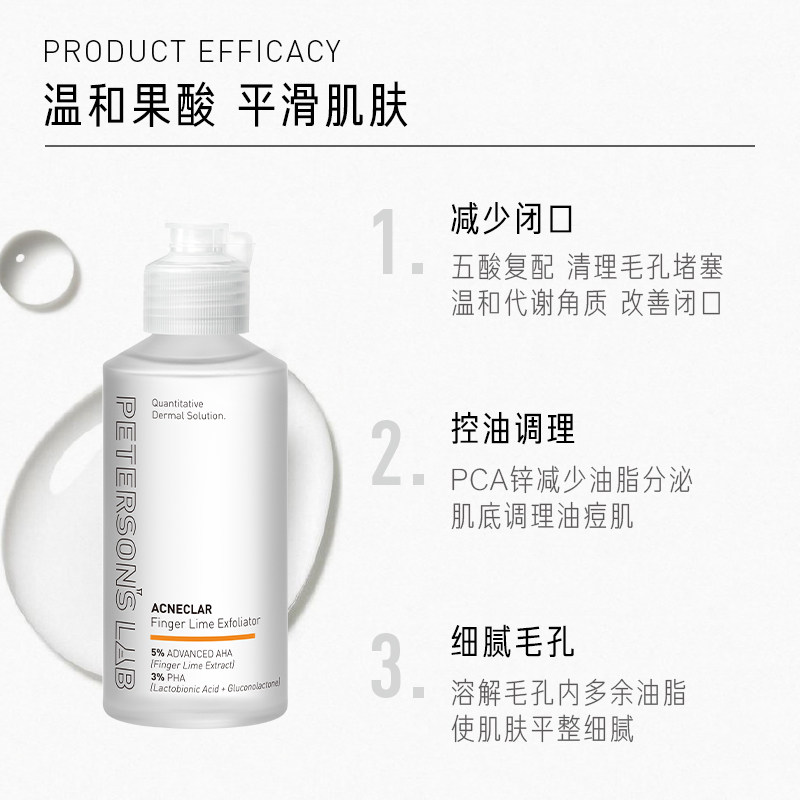 PRODUCT EFFICACY
温和果酸 平滑肌肤

PETERSON'S LAB
Quantitative Dermal Solution.
ACNECLAR
Finger Lime Exfoliator
5% ADVANCED AHA
(Finger Lime Extract)
3% PHA
(Lactobionic Acid + Gluconolactone)

1. 减少闭口
五酸复配 清理毛孔堵塞
温和代谢角质 改善闭口

2. 控油调理
PCA锌减少油脂分泌
肌底调理油痘肌

3. 细腻毛孔
溶解毛孔内多余油脂
使肌肤平整细腻