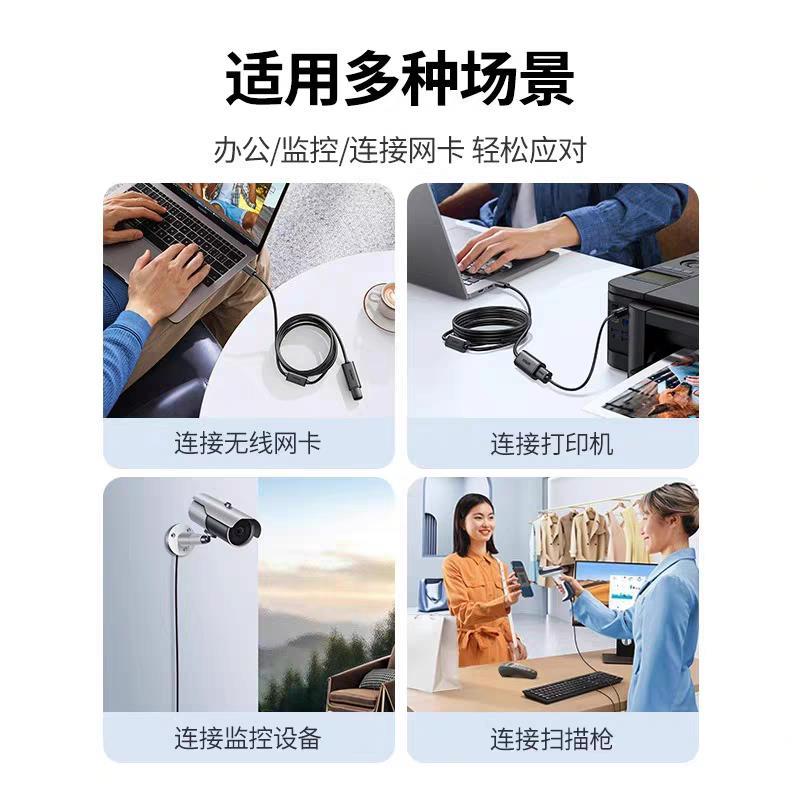 适用多种场景

办公/监控/连接网卡 轻松应对

连接无线网卡

连接打印机

连接监控设备

连接扫描枪