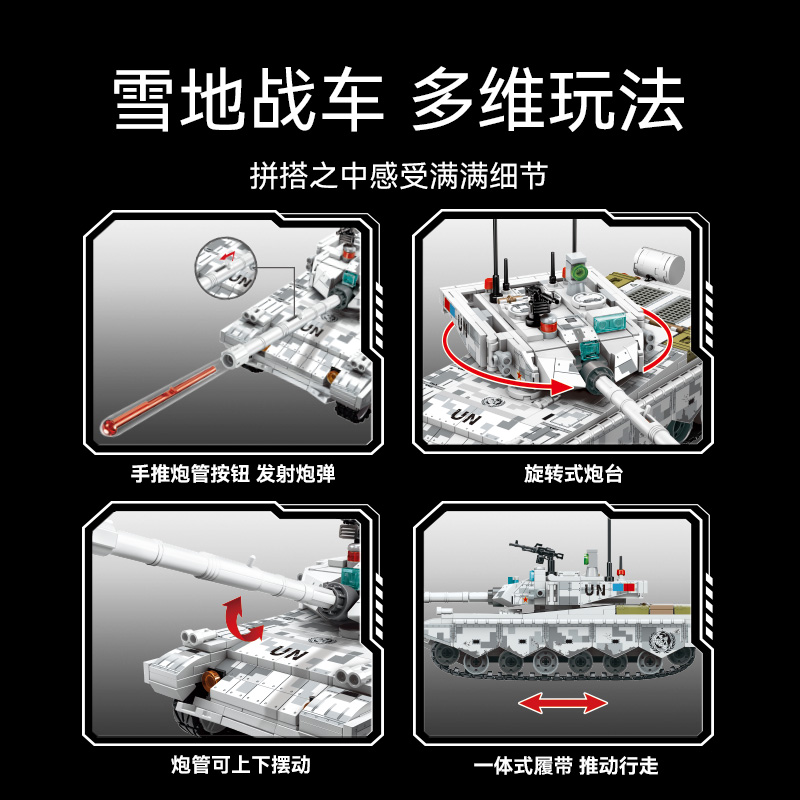 雪地战车 多维玩法

拼搭之中感受满满细节

UN

手推炮管按钮 发射炮弹

UN

UN

旋转式炮台

UN

炮管可上下摆动

UN

一体式履带 推动行走