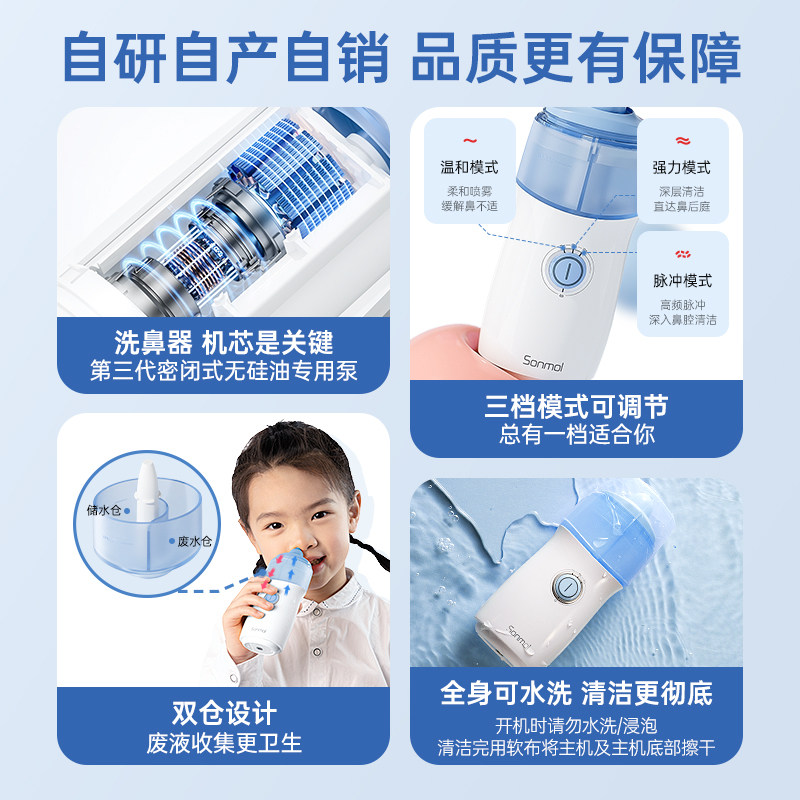 自研自产自销 品质更有保障

洗鼻器 机芯是关键
第三代密闭式无硅油专用泵

温和模式
柔和喷雾
缓解鼻不适

强力模式
深层清洁
直达鼻后庭

脉冲模式
高频脉冲
深入鼻腔清洁

Sonmol

三档模式可调节
总有一档适合你

储水仓
废水仓

双仓设计
废液收集更卫生

Sonmol

全身可水洗 清洁更彻底
开机时请勿水洗/浸泡
清洁完用软布将主机及主机底部擦干