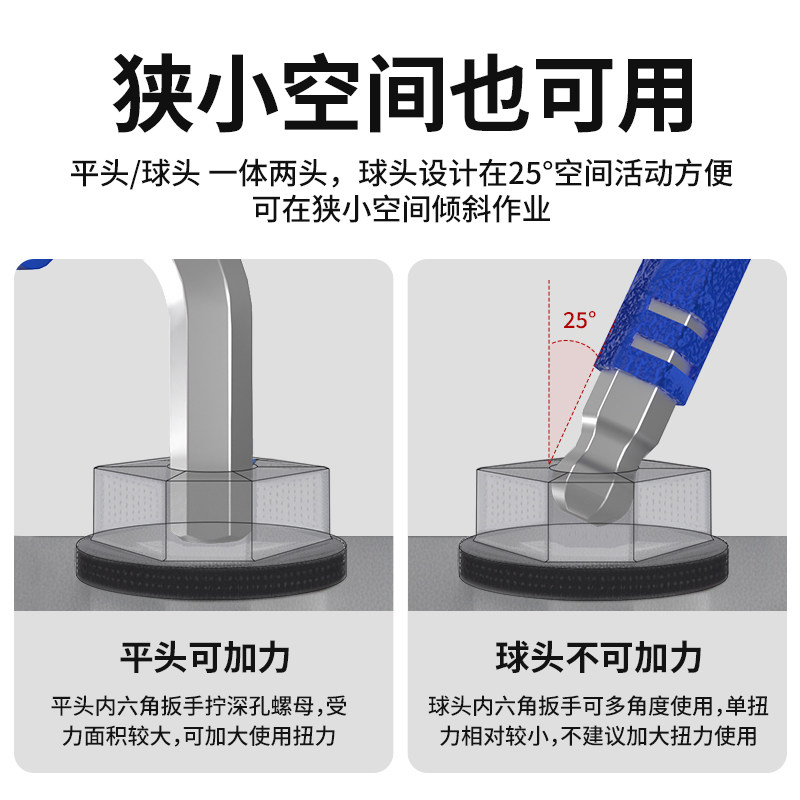 狭小空间也可用

平头/球头 一体两头，球头设计在25°空间活动方便
可在狭小空间倾斜作业

25°

平头可加力

平头内六角扳手拧深孔螺母，受力面积较大，可加大使用扭力

球头不可加力

球头内六角扳手可多角度使用，单扭力相对较小，不建议加大扭力使用