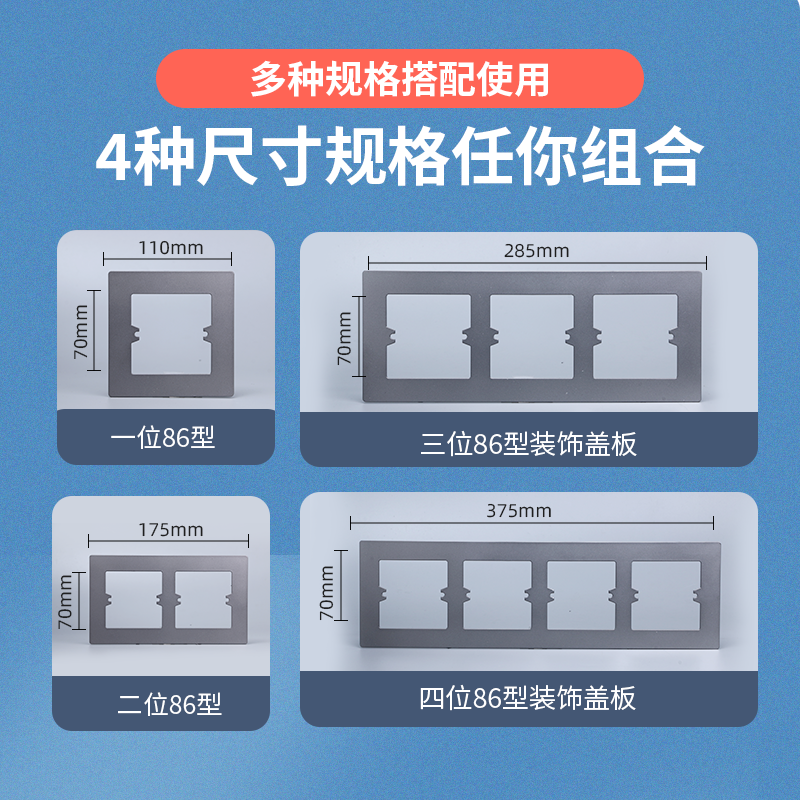 多种规格搭配使用

4种尺寸规格任你组合

110mm
70mm
一位86型

285mm
70mm
三位86型装饰盖板

175mm
70mm
二位86型

375mm
70mm
四位86型装饰盖板