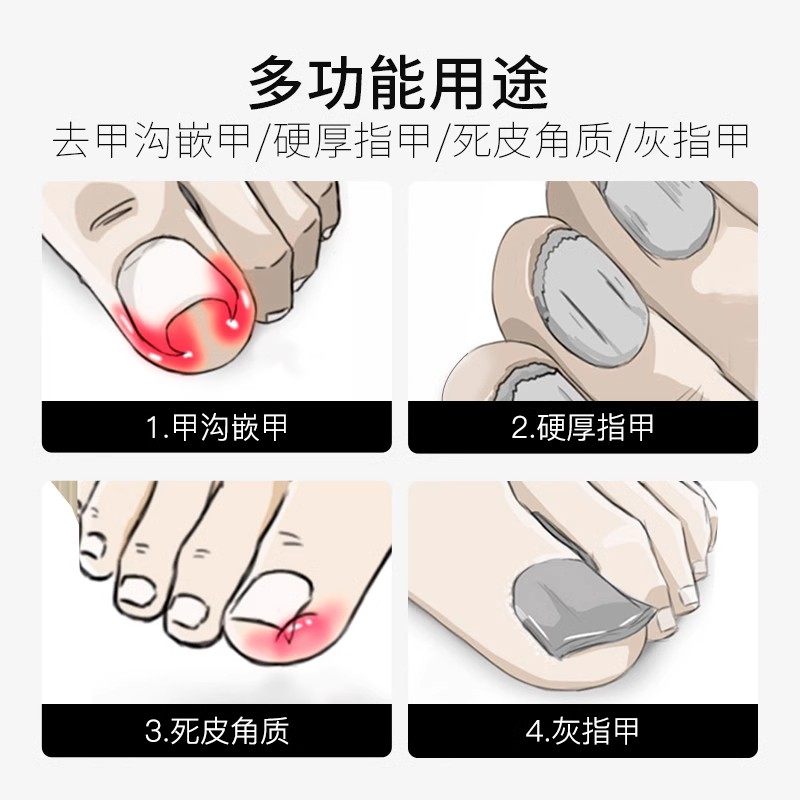 多功能用途

去甲沟嵌甲/硬厚指甲/死皮角质/灰指甲

1.甲沟嵌甲

2.硬厚指甲

3.死皮角质

4.灰指甲