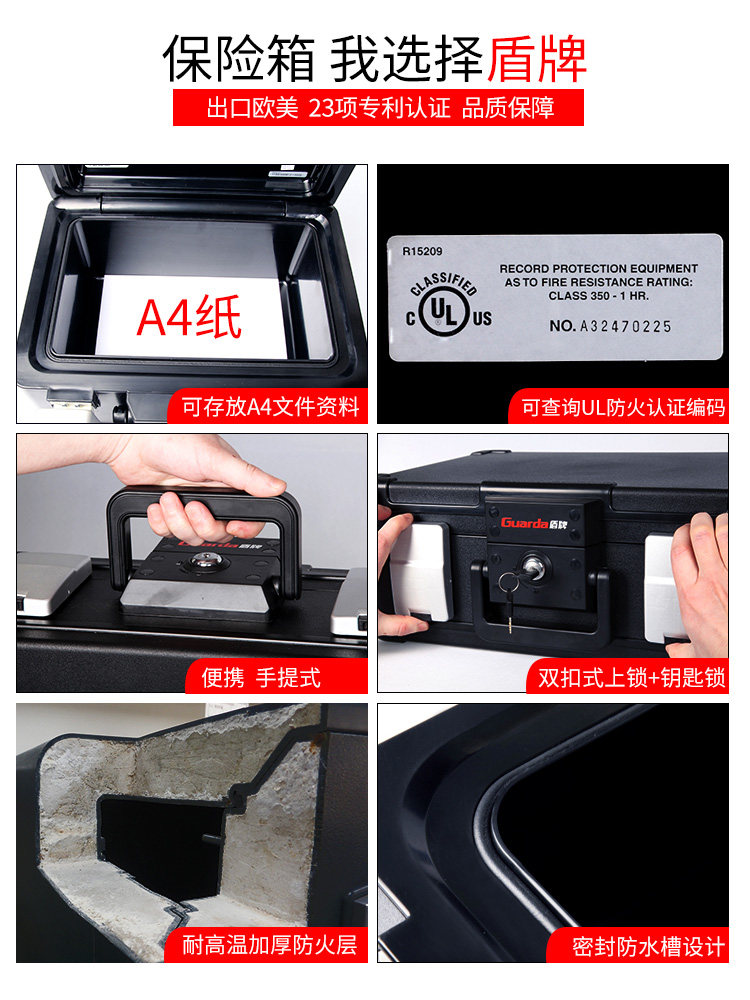 保险箱 我选择盾牌

出口欧美 23项专利认证 品质保障

A4纸

可存放A4文件资料

R15209

CLASSIFIED

C UL US

RECORD PROTECTION EQUIPMENT AS TO FIRE RESISTANCE RATING: CLASS 350 - 1 HR.

NO. A32470225

可查询UL防火认证编码

Guarda 盾牌

便携 手提式

Guarda 盾牌

双扣式上锁+钥匙锁

耐高温加厚防火层

密封防水槽设计