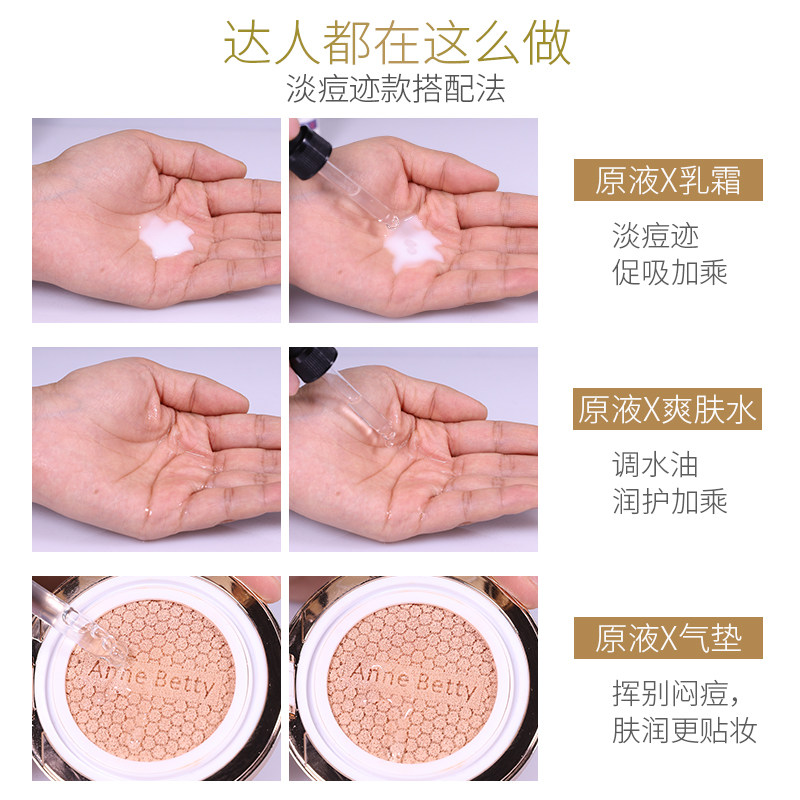 达人都在这么做
淡痘迹款搭配法

原液X乳霜
淡痘迹
促吸加乘

原液X爽肤水
调水油
润护加乘

Anne Betty
Anne Betty

原液X气垫
挥别闷痘，
肤润更贴妆