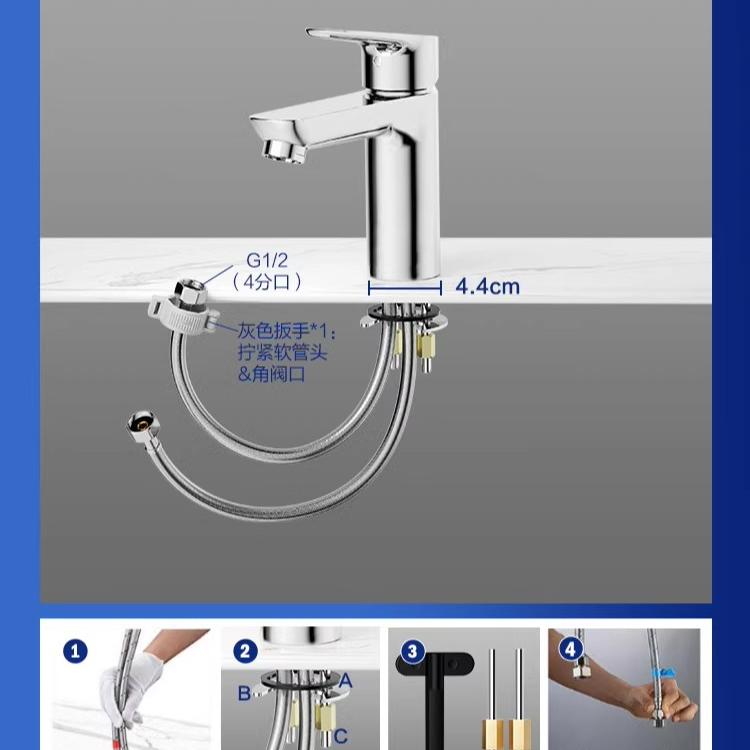 G1/2
（4分口）

4.4cm

灰色扳手*1：
拧紧软管头
&角阀口

1

2

A

B

C

3

4