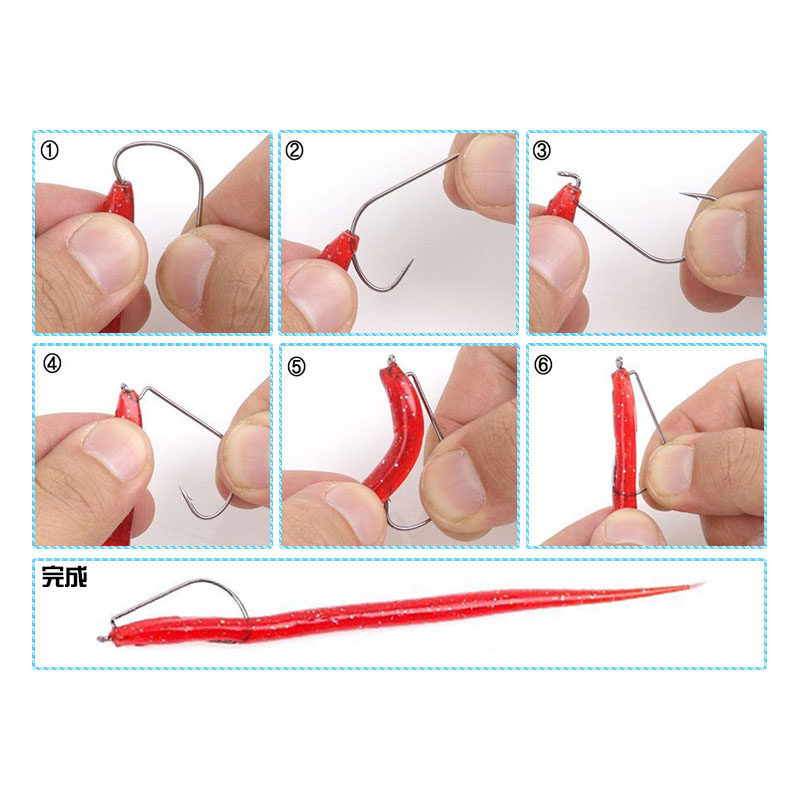 ①

②

③

④

⑤

⑥

完成