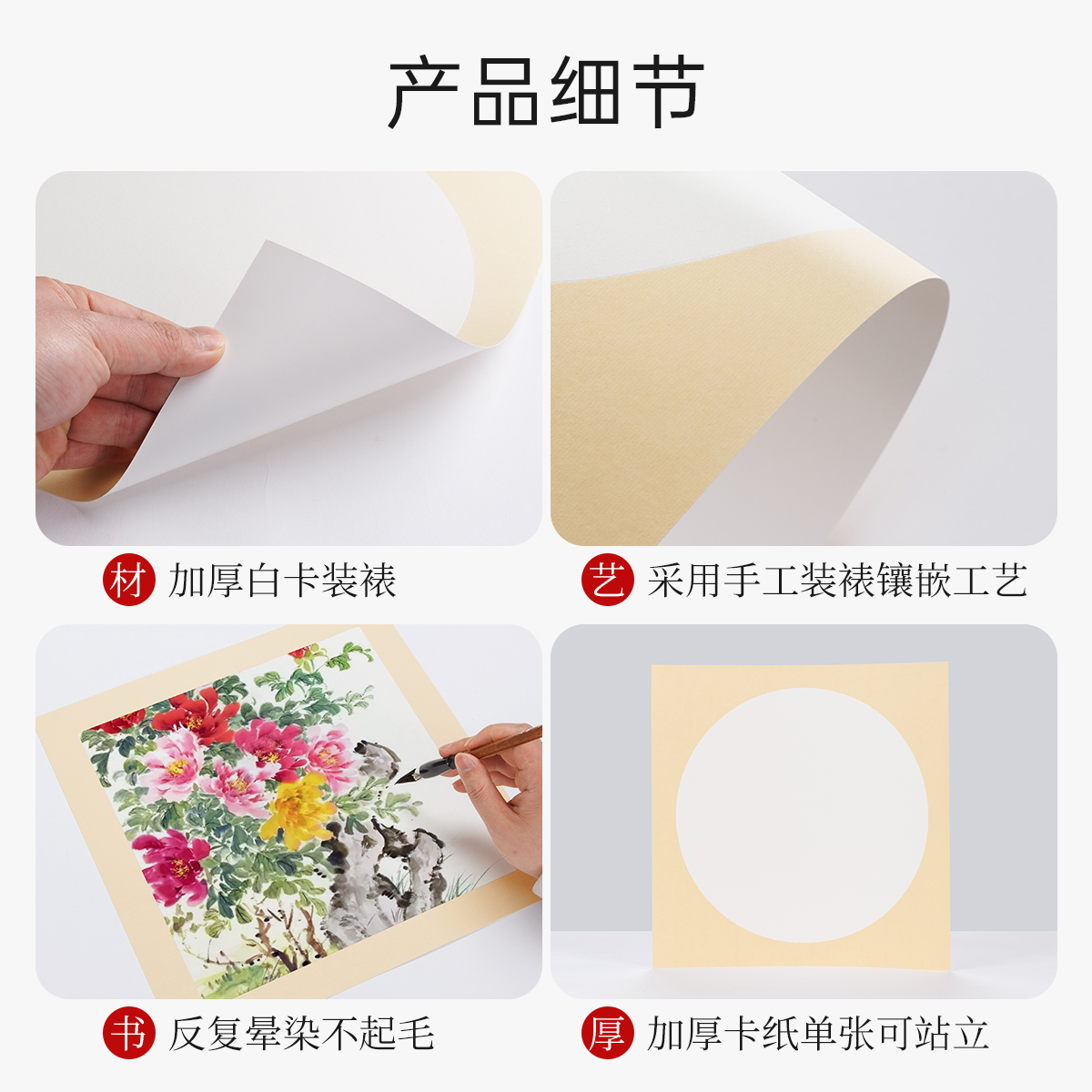 产品细节

材 加厚白卡装裱

艺 采用手工装裱镶嵌工艺

书 反复晕染不起毛

厚 加厚卡纸单张可站立