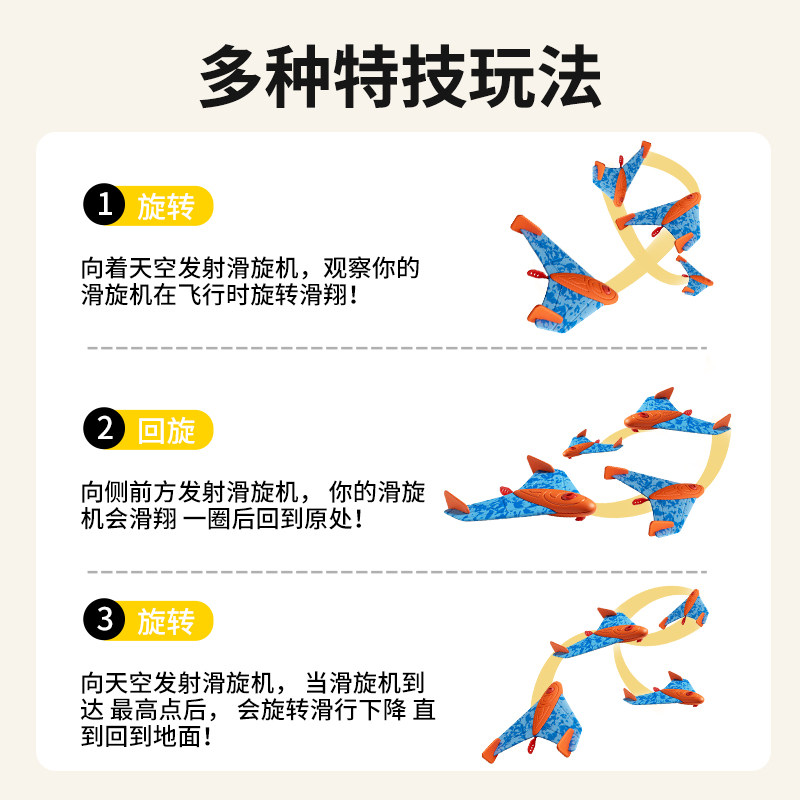 多种特技玩法

1 旋转

向着天空发射滑旋机，观察你的滑旋机在飞行时旋转滑翔！

2 回旋

向侧前方发射滑旋机， 你的滑旋机会滑翔 一圈后回到原处！

3 旋转

向天空发射滑旋机， 当滑旋机到达 最高点后， 会旋转滑行下降 直到回到地面！