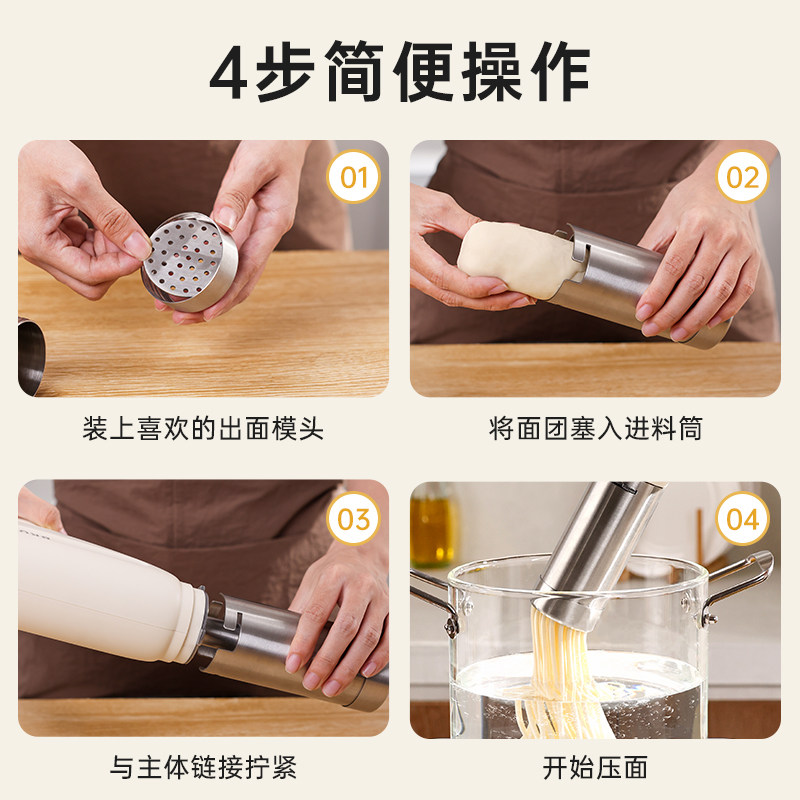 4步简便操作

01

装上喜欢的出面模头

02

将面团塞入进料筒

03

与主体链接拧紧

04

开始压面