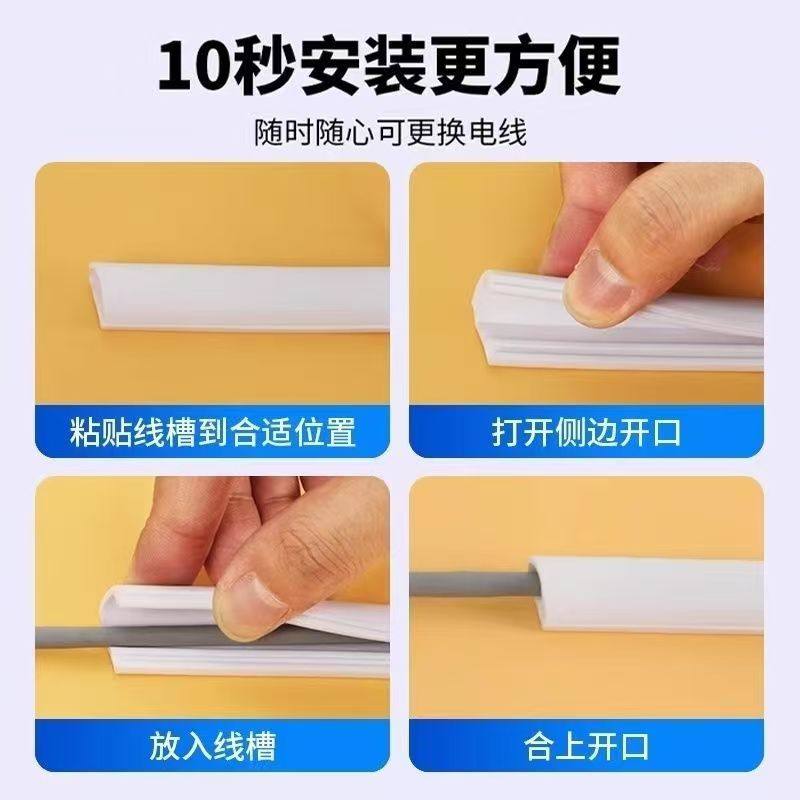 10秒安装更方便

随时随心可更换电线

粘贴线槽到合适位置

打开侧边开口

放入线槽

合上开口