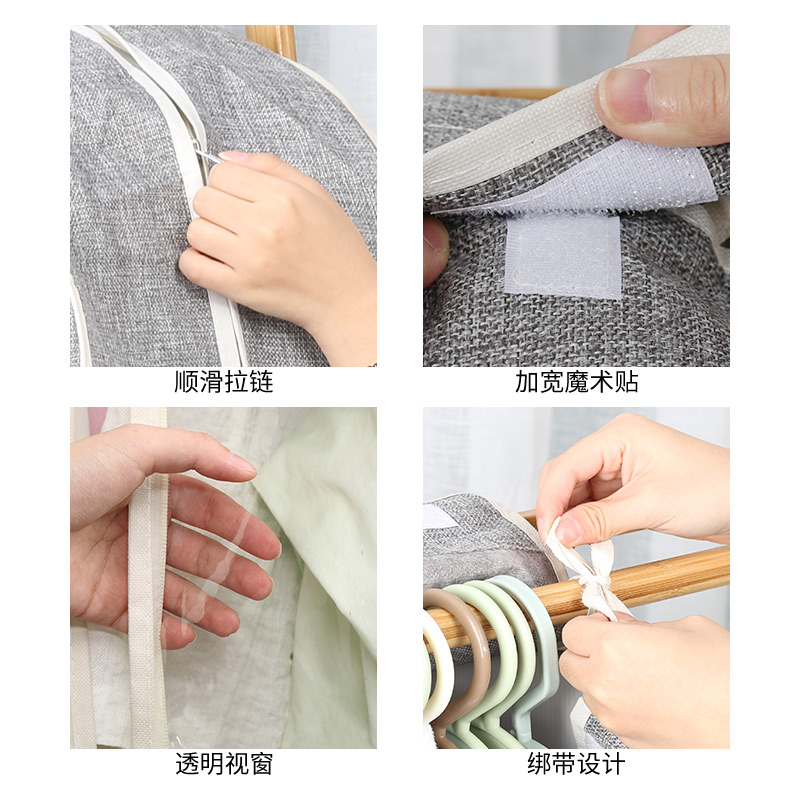 顺滑拉链

加宽魔术贴

透明视窗

绑带设计