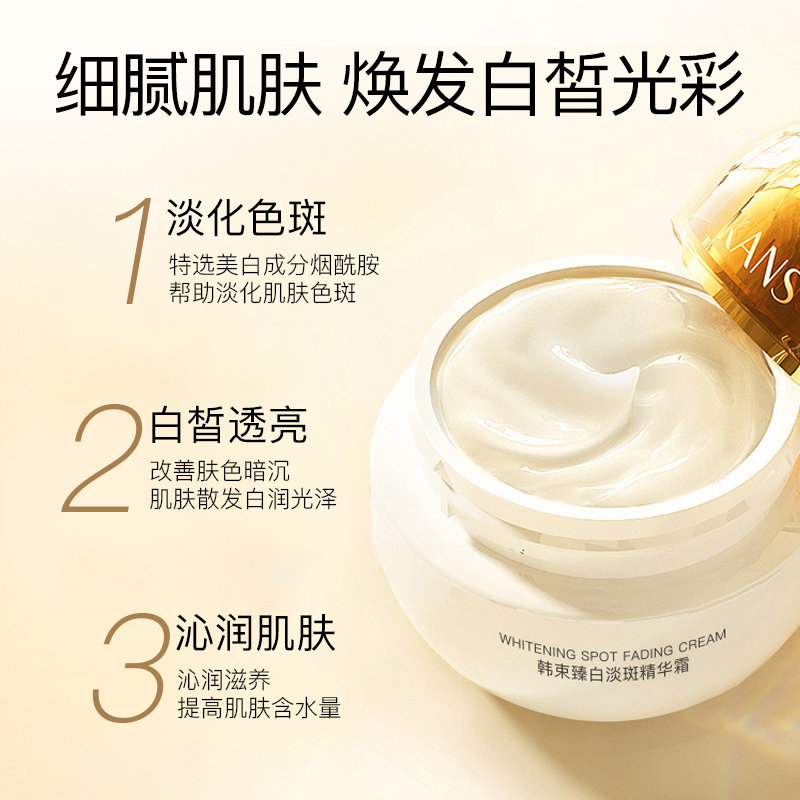 细腻肌肤 焕发白皙光彩

1 淡化色斑
特选美白成分烟酰胺
帮助淡化肌肤色斑

2 白皙透亮
改善肤色暗沉
肌肤散发白润光泽

3 沁润肌肤
沁润滋养
提高肌肤含水量

KANS

WHITENING SPOT FADING CREAM
韩束臻白淡斑精华霜