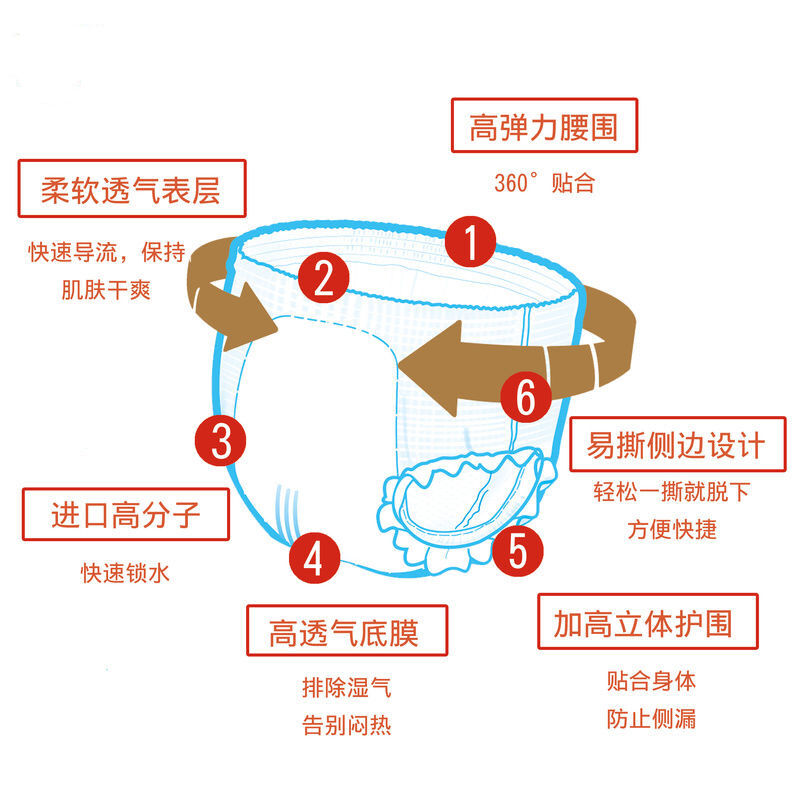 高弹力腰围

360° 贴合

柔软透气表层

快速导流，保持肌肤干爽

1

2

6

3

易撕侧边设计

轻松一撕就脱下
方便快捷

进口高分子

快速锁水

4

5

高透气底膜

排除湿气
告别闷热

加高立体护围

贴合身体
防止侧漏