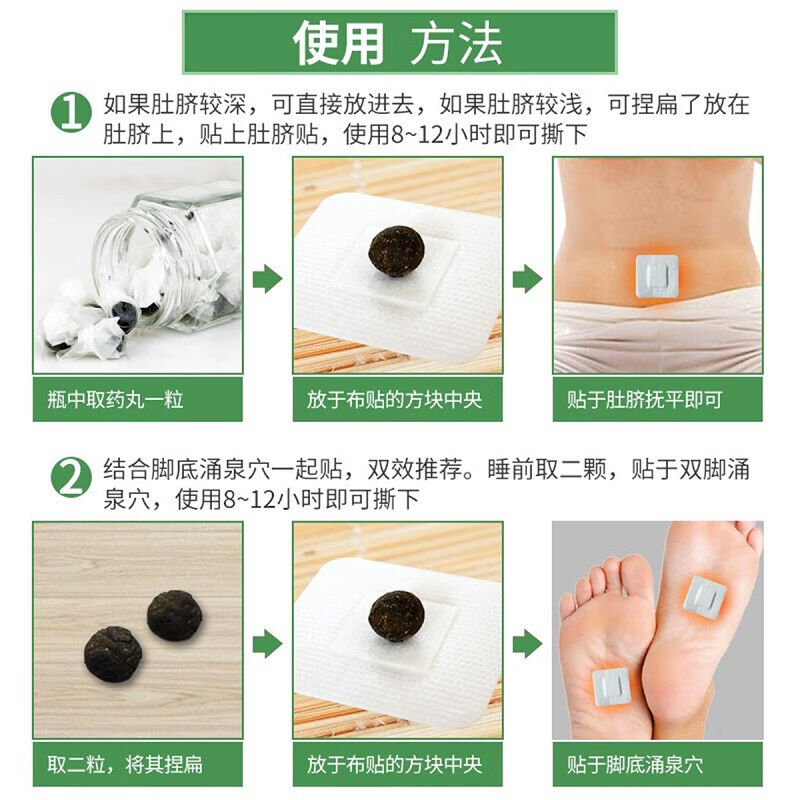 使用 方法

1 如果肚脐较深，可直接放进去，如果肚脐较浅，可捏扁了放在肚脐上，贴上肚脐贴，使用8~12小时即可撕下

瓶中取药丸一粒

放于布贴的方块中央

贴于肚脐抚平即可

2 结合脚底涌泉穴一起贴，双效推荐。睡前取二颗，贴于双脚涌泉穴，使用8~12小时即可撕下

取二粒，将其捏扁

放于布贴的方块中央

贴于脚底涌泉穴