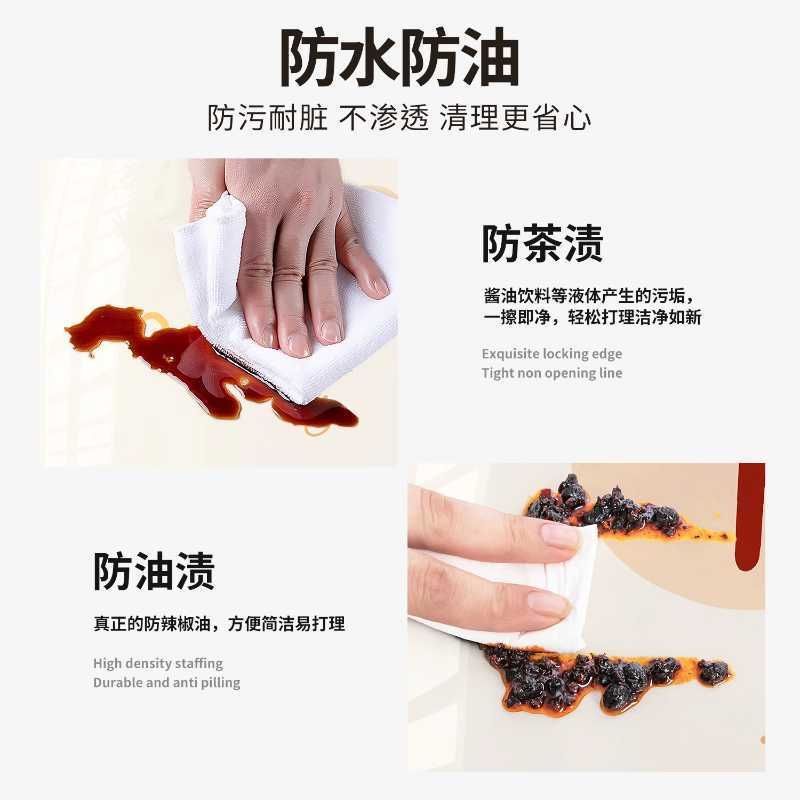 防水防油

防污耐脏 不渗透 清理更省心

防茶渍

酱油饮料等液体产生的污垢，一擦即净，轻松打理洁净如新

Exquisite locking edge
Tight non opening line

防油渍

真正的防辣椒油，方便简洁易打理

High density staffing
Durable and anti pilling