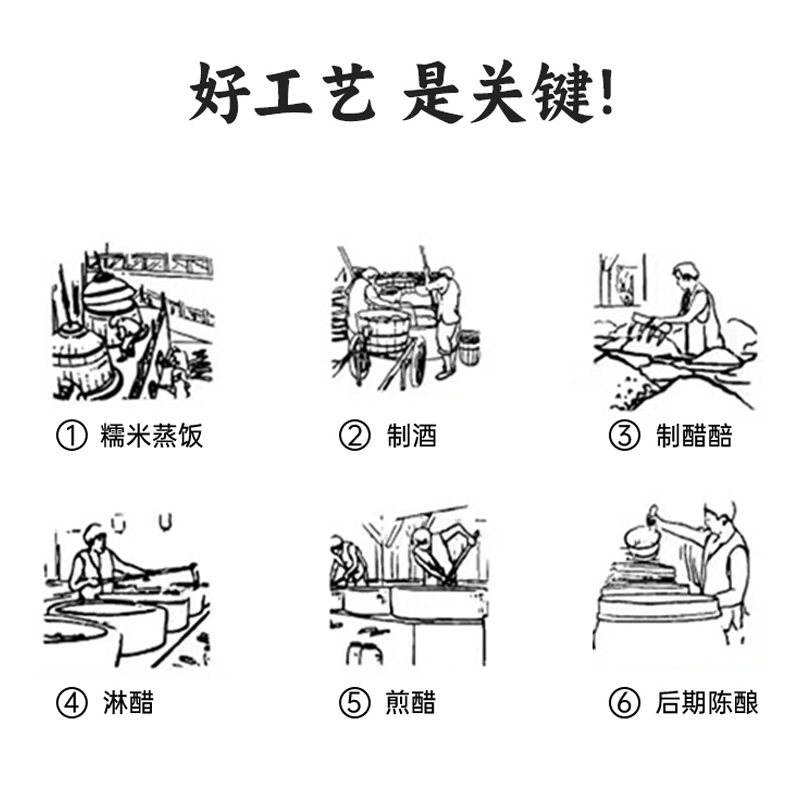 好工艺 是关键!

① 糯米蒸饭

② 制酒

③ 制醋醅

④ 淋醋

⑤ 煎醋

⑥ 后期陈酿