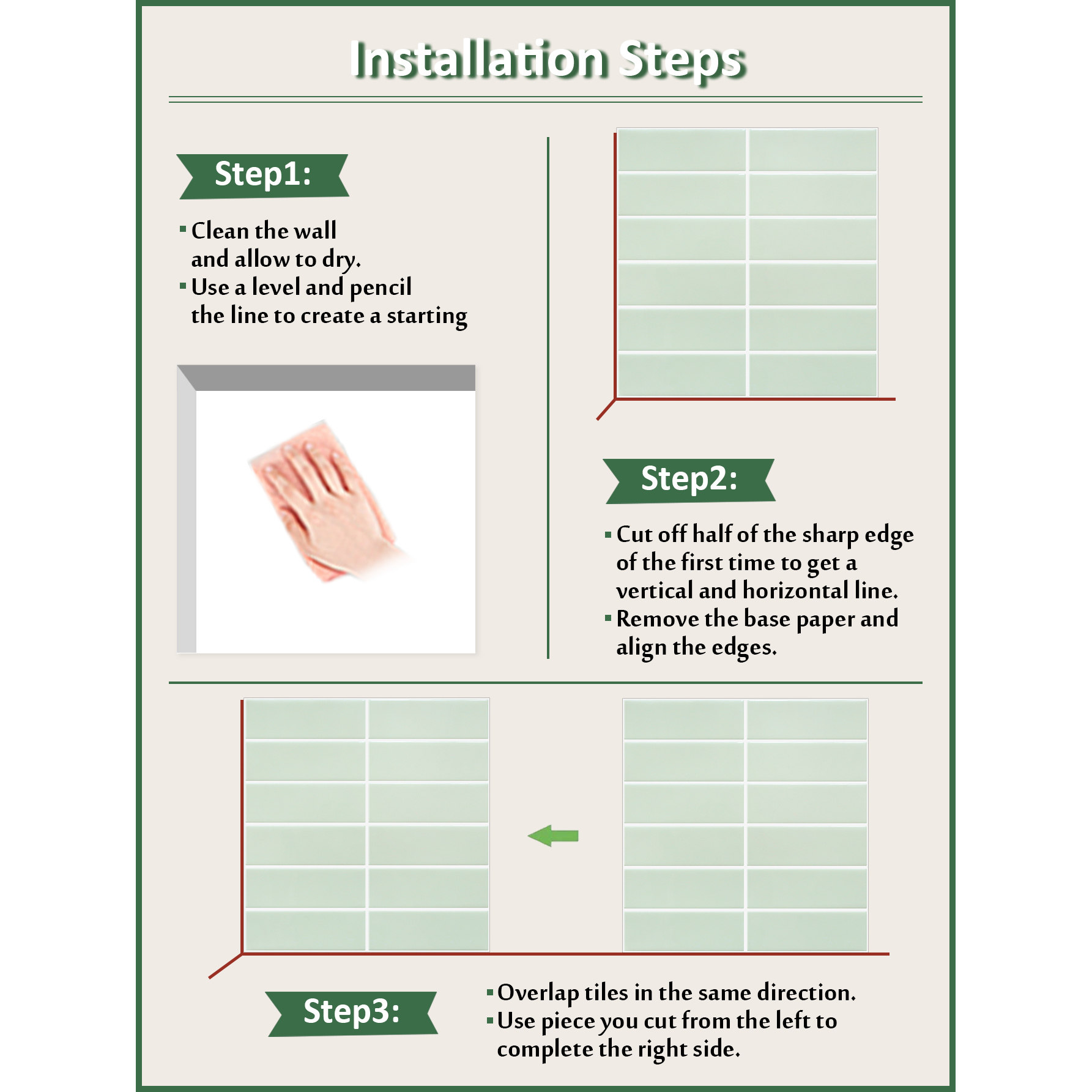 Installation Steps

Step1:

▪ Clean the wall and allow to dry.
▪ Use a level and pencil the line to create a starting

Step2:

▪ Cut off half of the sharp edge of the first time to get a vertical and horizontal line.
▪ Remove the base paper and align the edges.

Step3:

▪ Overlap tiles in the same direction.
▪ Use piece you cut from the left to complete the right side.