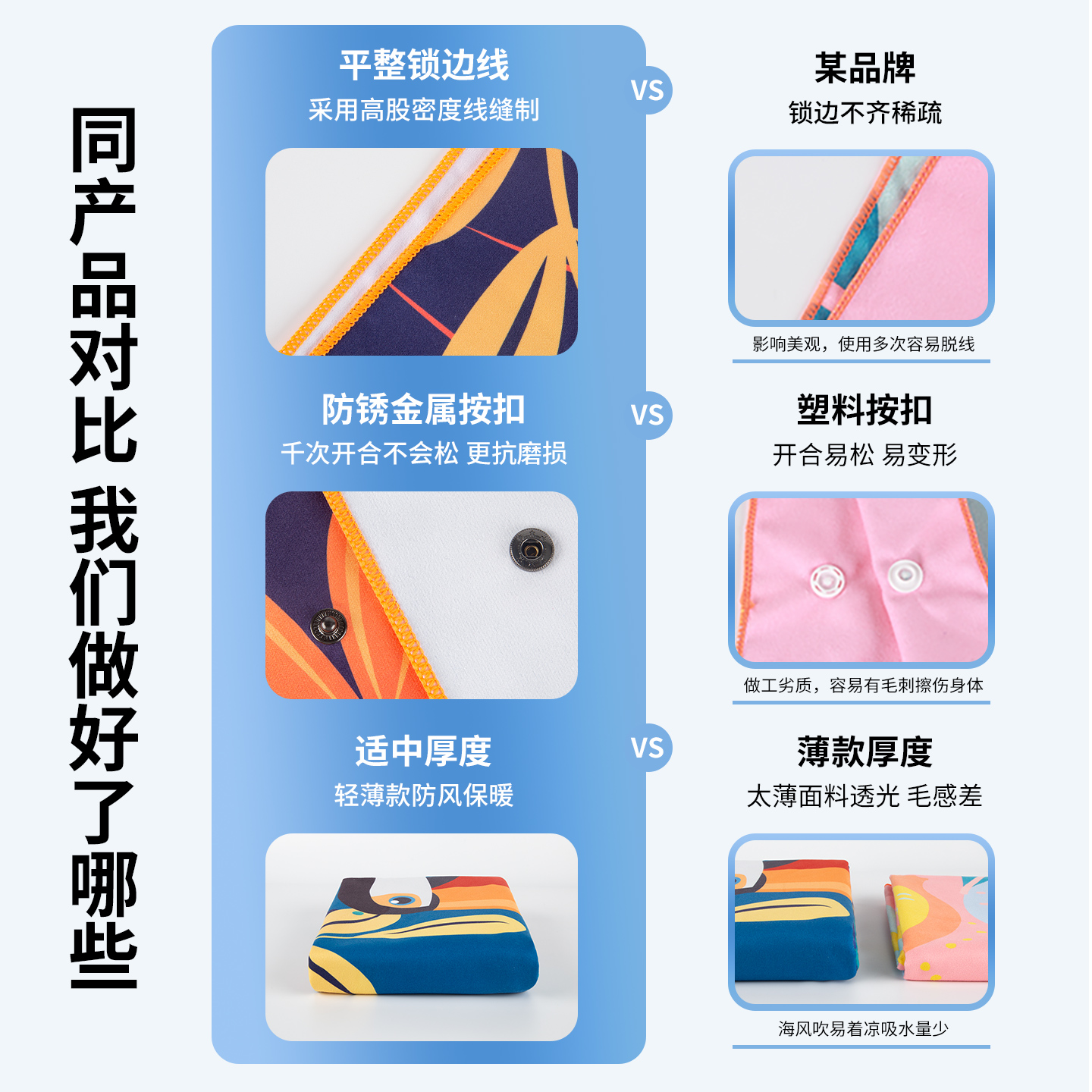 同产品对比 我们做好了哪些

平整锁边线
采用高股密度线缝制

VS

某品牌
锁边不齐稀疏

影响美观，使用多次容易脱线

防锈金属按扣
千次开合不会松 更抗磨损

VS

塑料按扣
开合易松 易变形

做工劣质，容易有毛刺擦伤身体

适中厚度
轻薄款防风保暖

VS

薄款厚度
太薄面料透光 毛感差

海风吹易着凉吸水量少