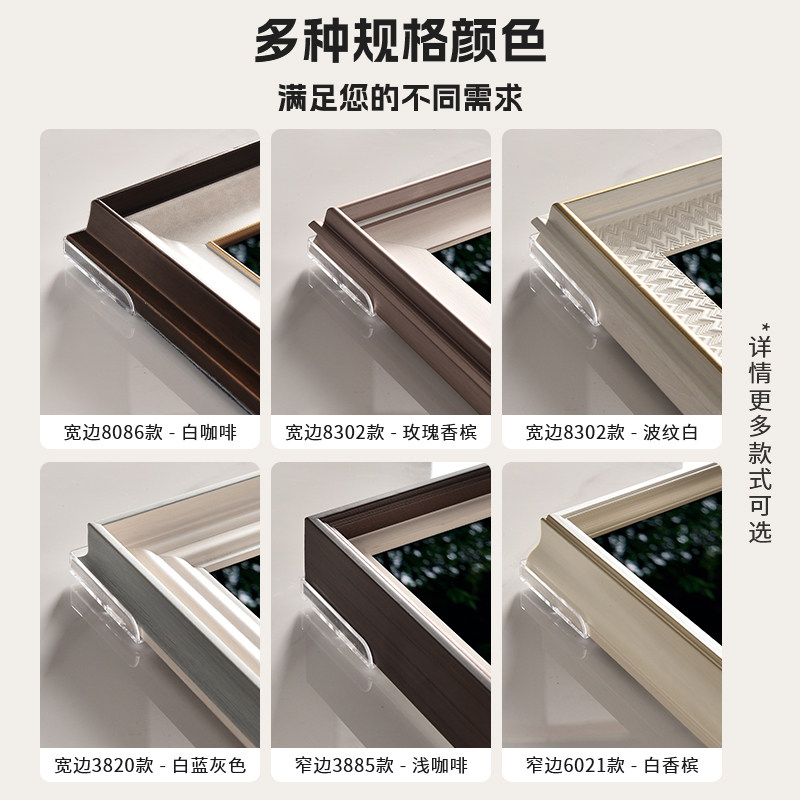 多种规格颜色

满足您的不同需求

宽边8086款 - 白咖啡

宽边8302款 - 玫瑰香槟

宽边8302款 - 波纹白

宽边3820款 - 白蓝灰色

窄边3885款 - 浅咖啡

窄边6021款 - 白香槟

*详情更多款式可选