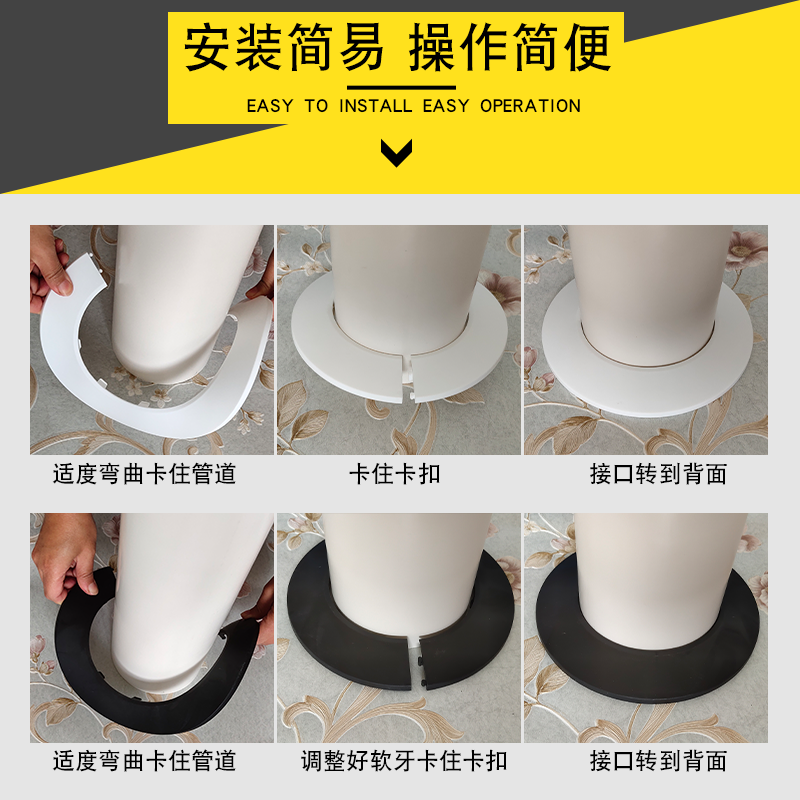 安装简易 操作简便

EASY TO INSTALL EASY OPERATION

适度弯曲卡住管道

卡住卡扣

接口转到背面

适度弯曲卡住管道

调整好软牙卡住卡扣

接口转到背面