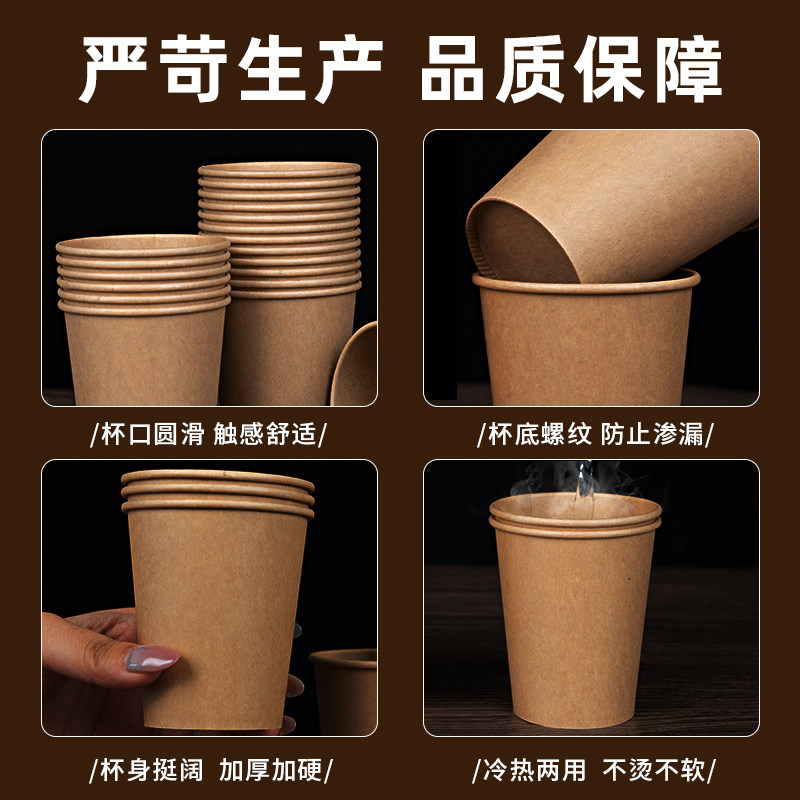 严苛生产 品质保障

/杯口圆滑 触感舒适/

/杯底螺纹 防止渗漏/

/杯身挺阔 加厚加硬/

/冷热两用 不烫不软/