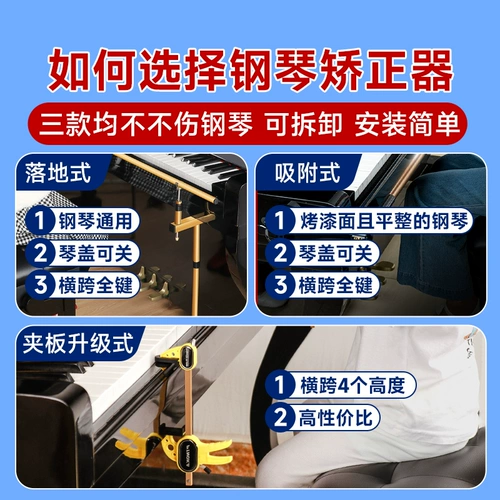 如何选择钢琴矫正器

三款均不不伤钢琴 可拆卸 安装简单

落地式

1 钢琴通用
2 琴盖可关
3 横跨全键

吸附式

1 烤漆面且平整的钢琴
2 琴盖可关
3 横跨全键

夹板升级式

1 横跨4个高度
2 高性价比