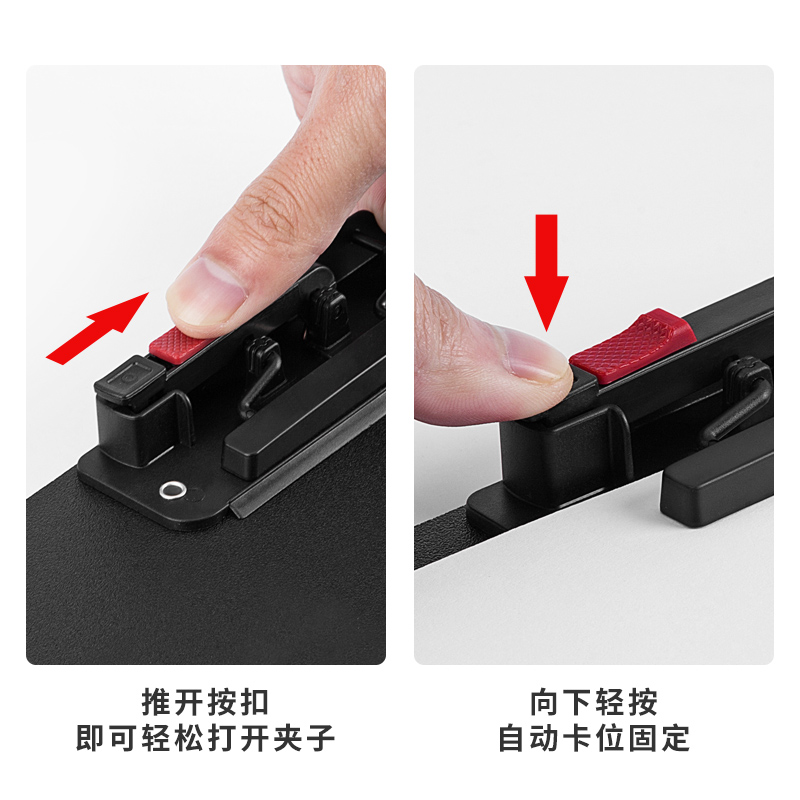 推开按扣
即可轻松打开夹子

向下轻按
自动卡位固定